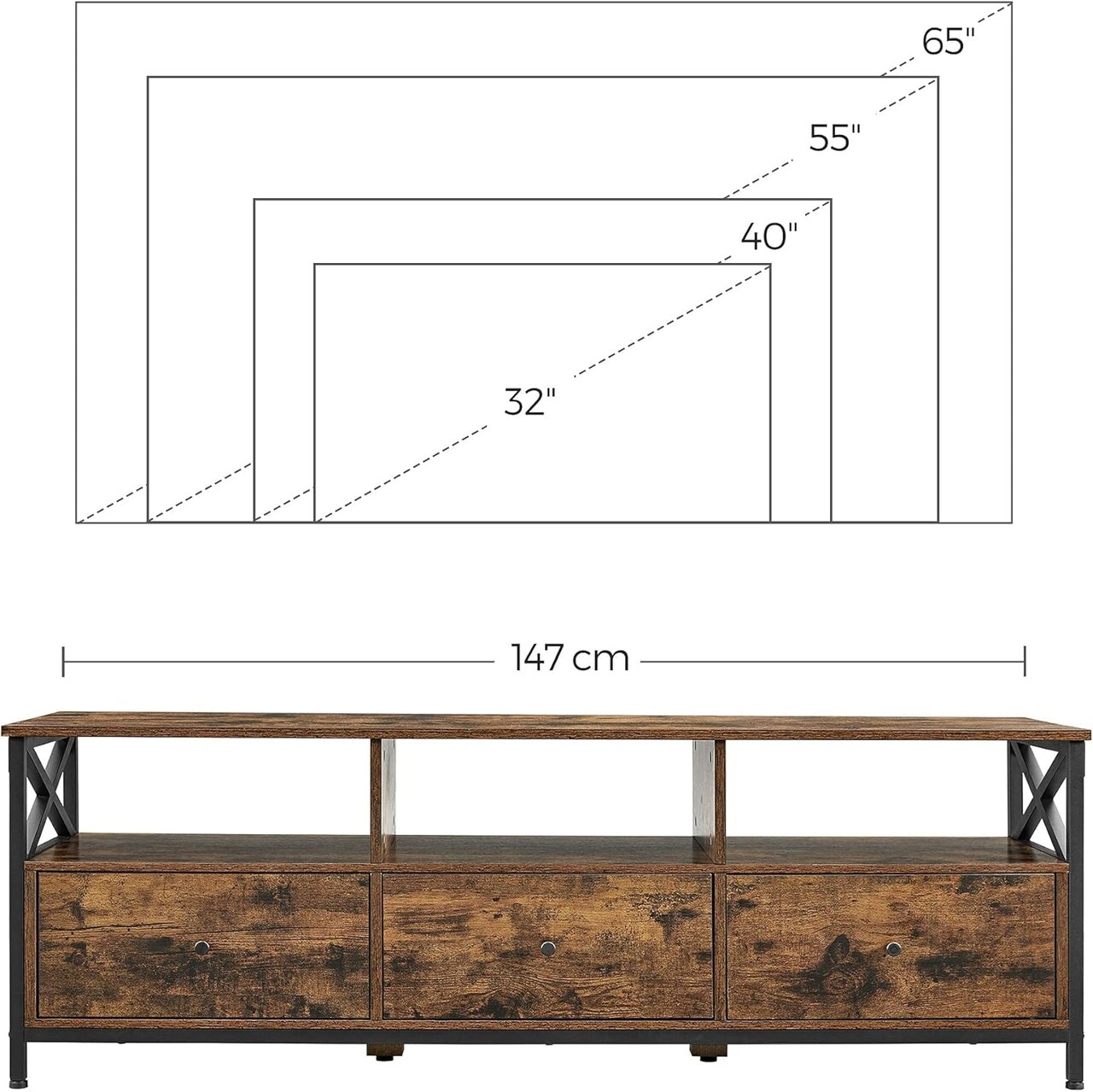 65"

55"

40"

32"

147 cm