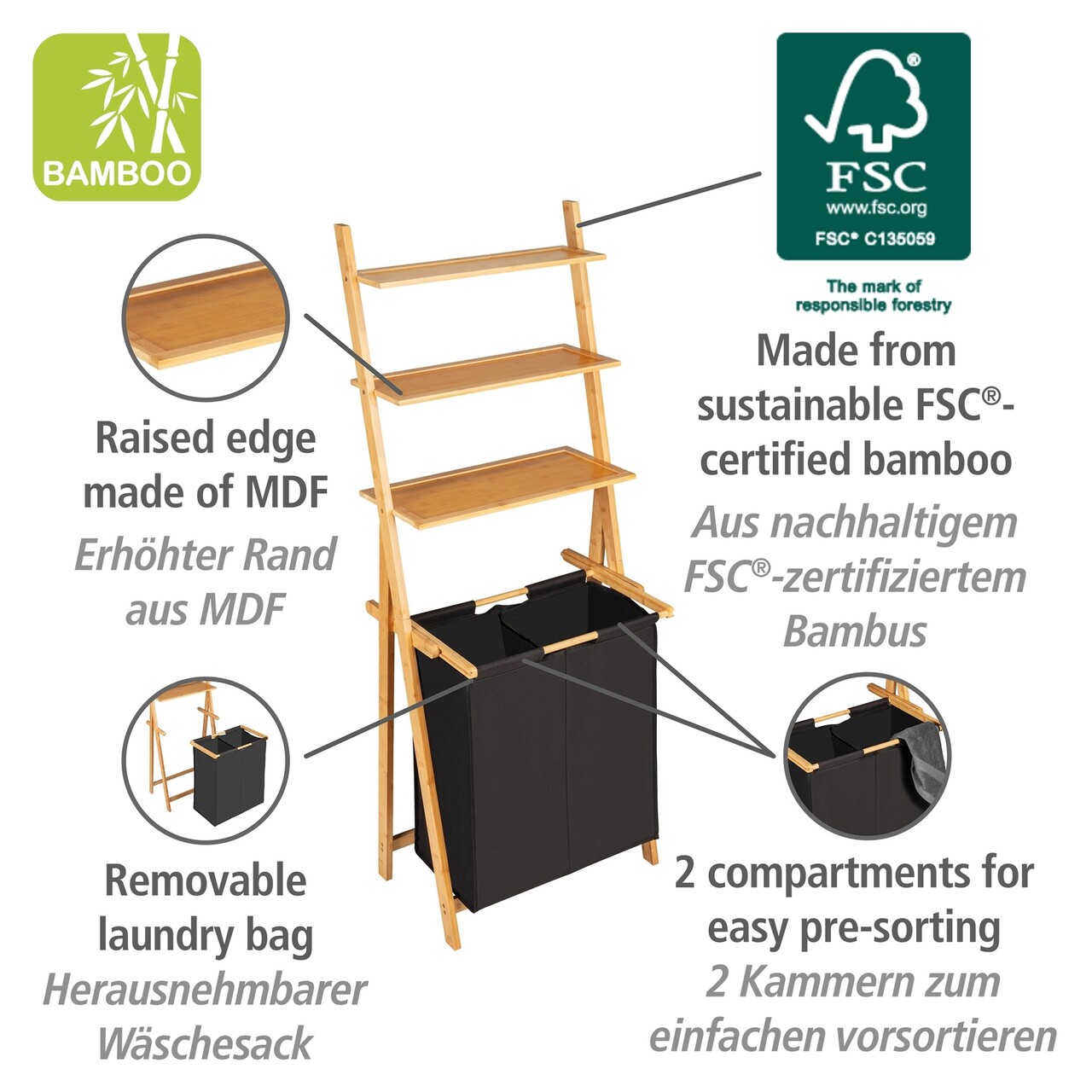 BAMBOO

FSC
www.fsc.org
FSC® C135059

The mark of responsible forestry

Made from sustainable FSC®-certified bamboo
Aus nachhaltigem FSC®-zertifiziertem Bambus

Raised edge made of MDF
Erhöhter Rand aus MDF

Removable laundry bag
Herausnehmbarer Wäschesack

2 compartments for easy pre-sorting
2 Kammern zum einfachen vorsortieren