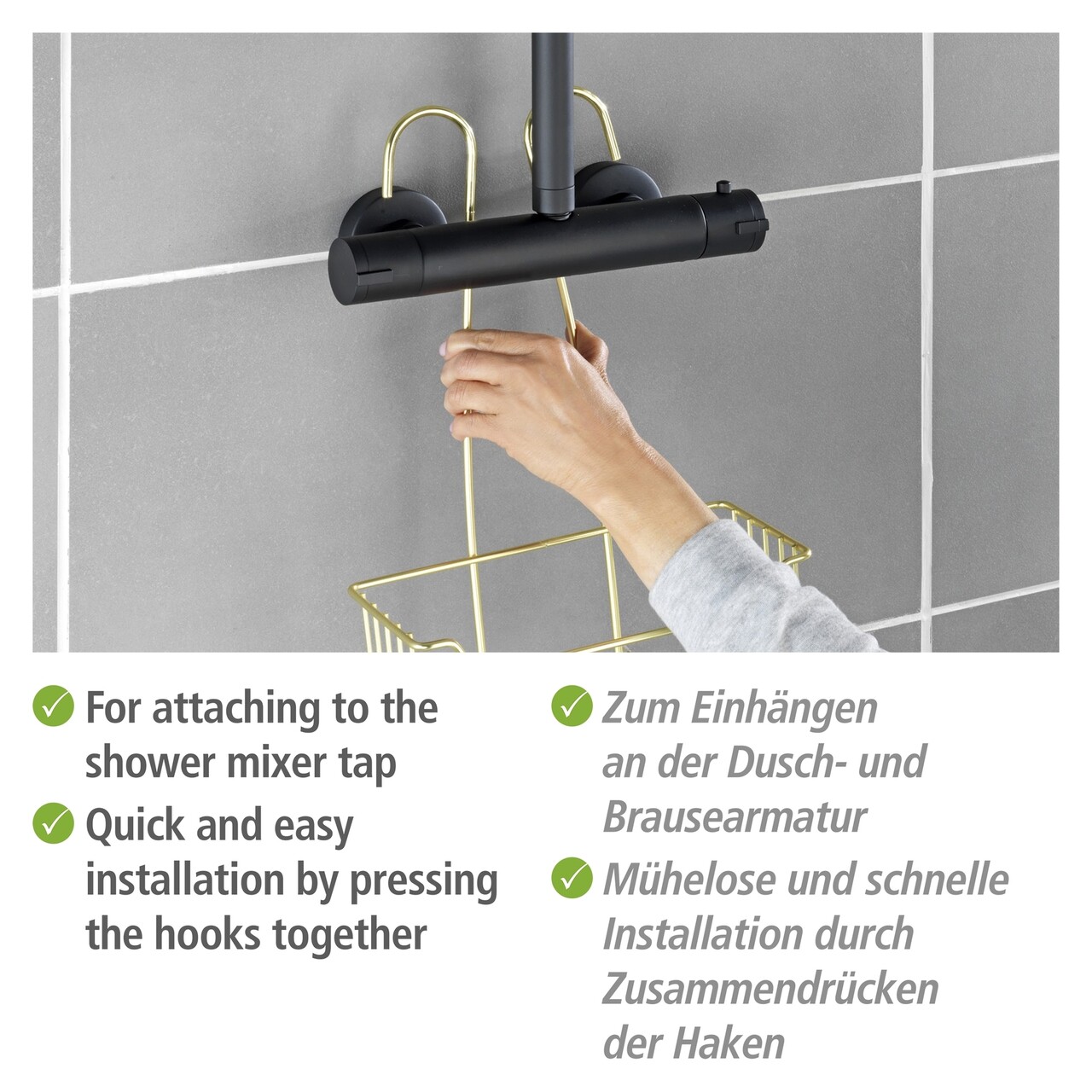 For attaching to the shower mixer tap

Quick and easy installation by pressing the hooks together

Zum Einhängen an der Dusch- und Brausearmatur

Mühelose und schnelle Installation durch Zusammendrücken der Haken