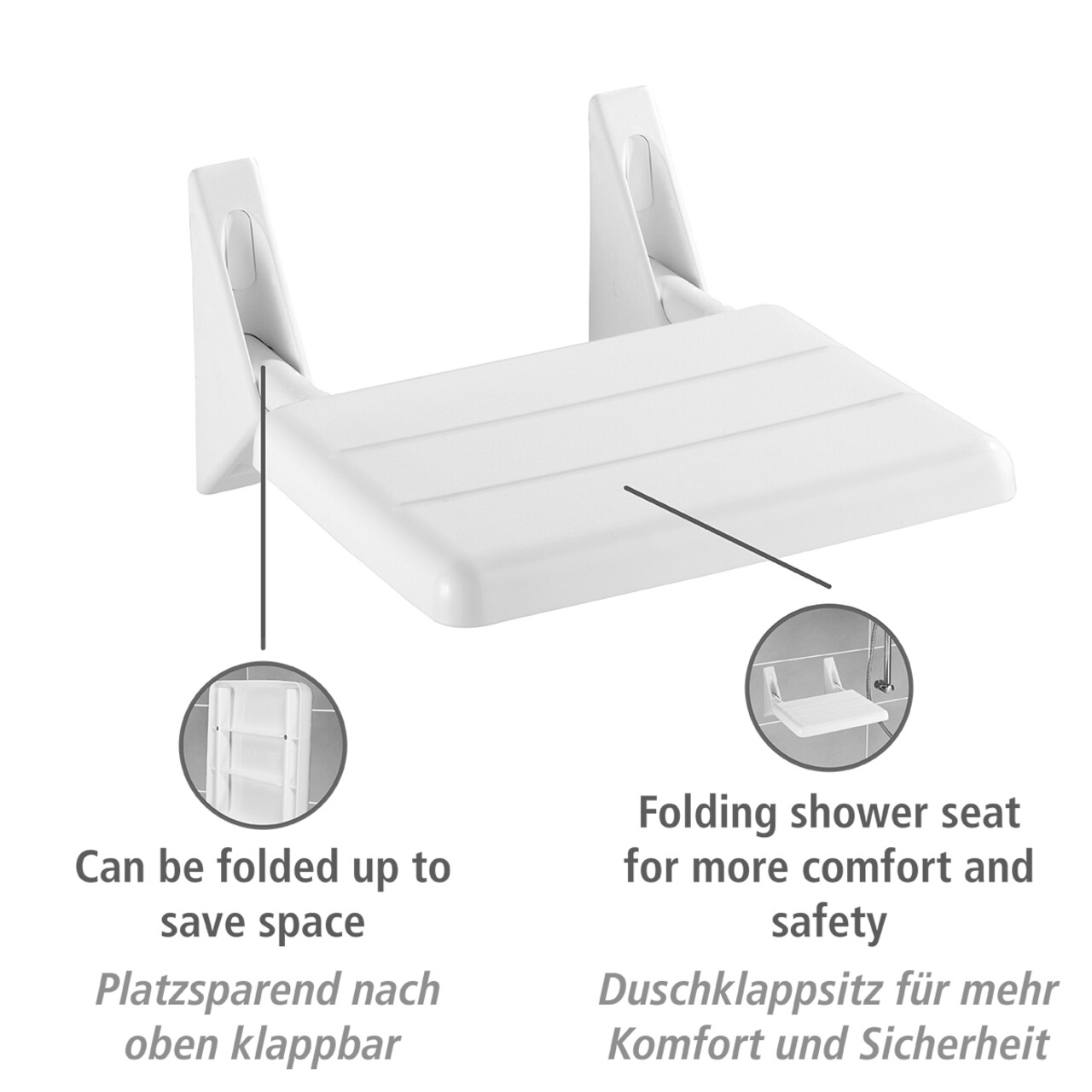 Can be folded up to save space

Platzsparend nach oben klappbar

Folding shower seat for more comfort and safety

Duschklappsitz für mehr Komfort und Sicherheit