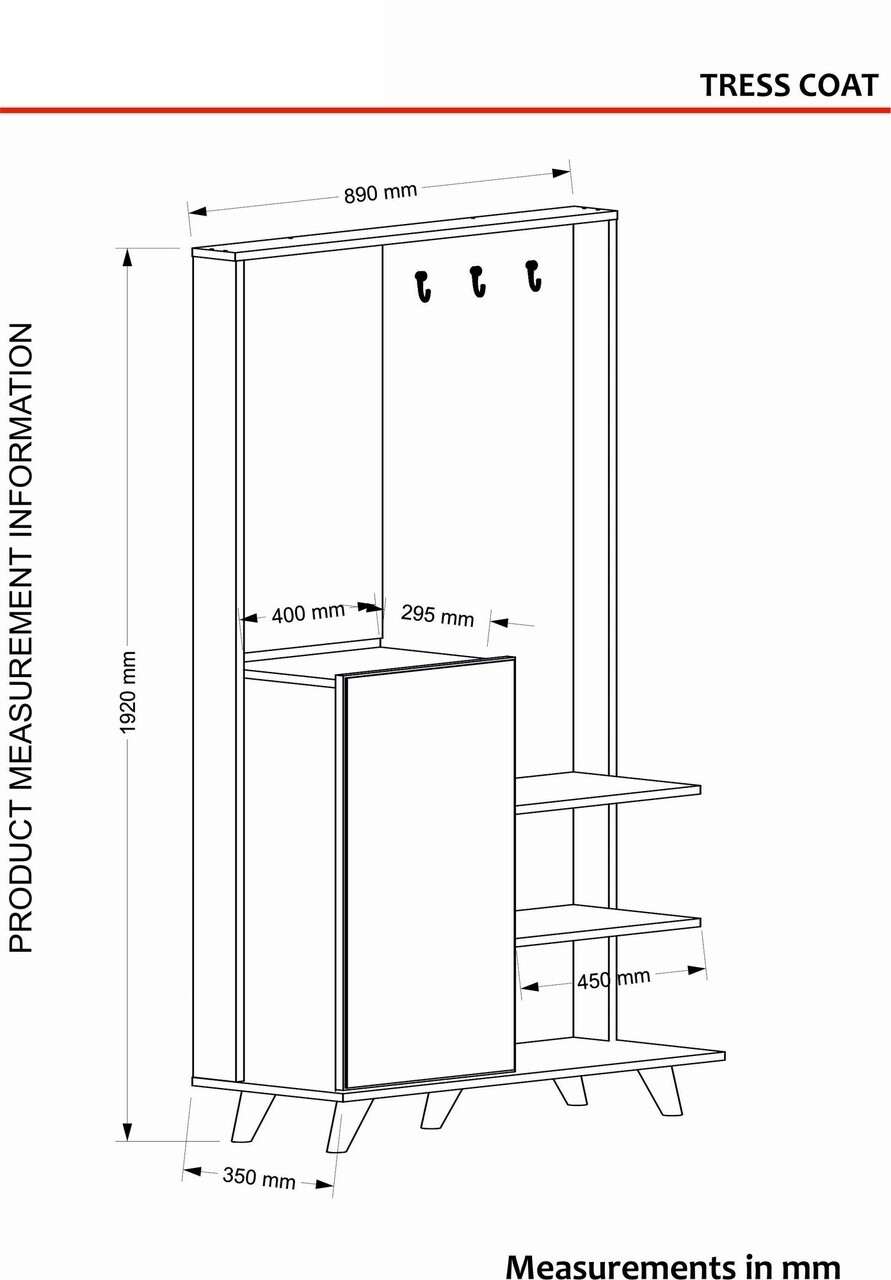 TRESS COAT

PRODUCT MEASUREMENT INFORMATION

890 mm

1920 mm

400 mm

295 mm

450 mm

350 mm

Measurements in mm