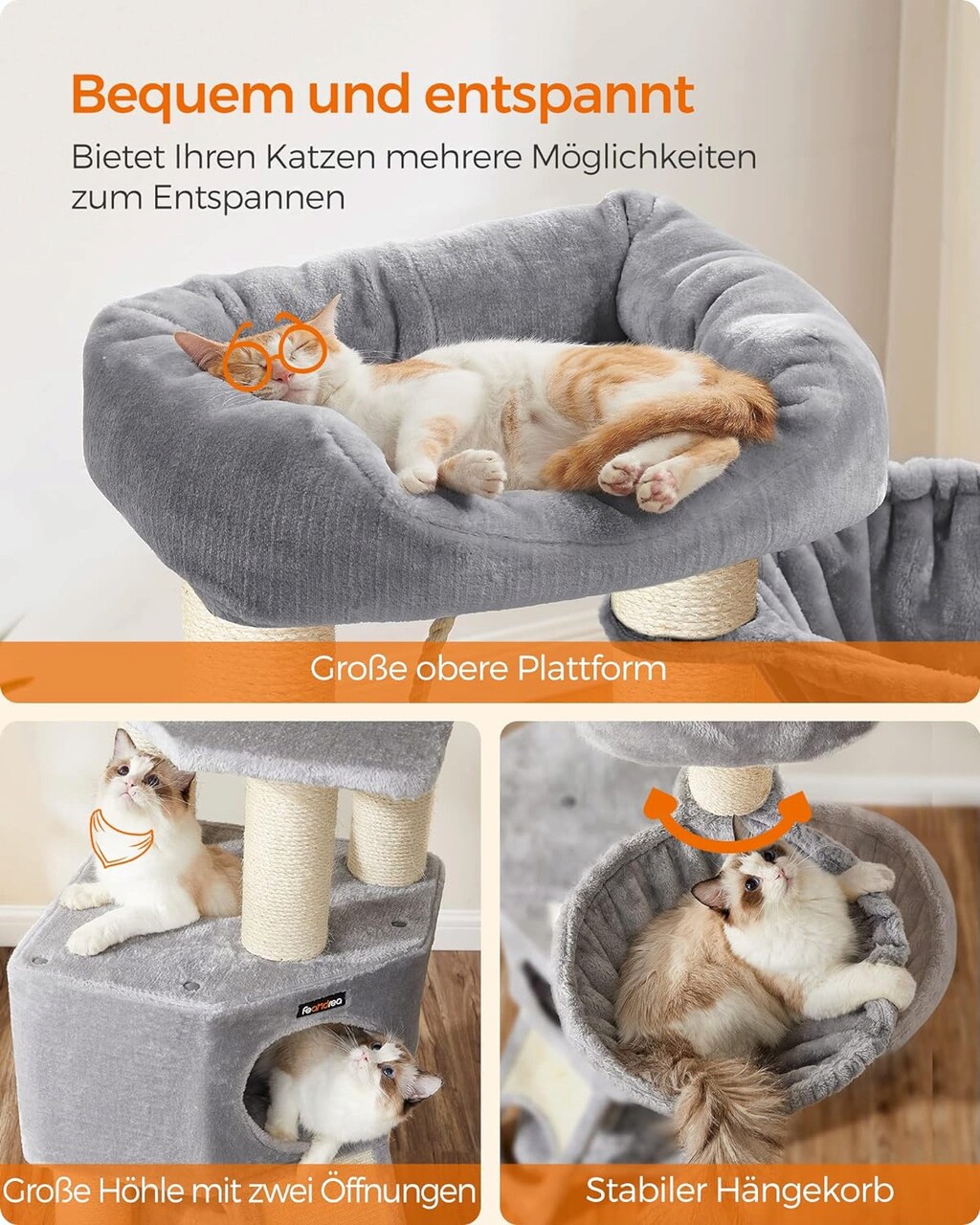 Bequem und entspannt

Bietet Ihren Katzen mehrere Möglichkeiten zum Entspannen

Große obere Plattform

Feandrea

Große Höhle mit zwei Öffnungen

Stabiler Hängekorb