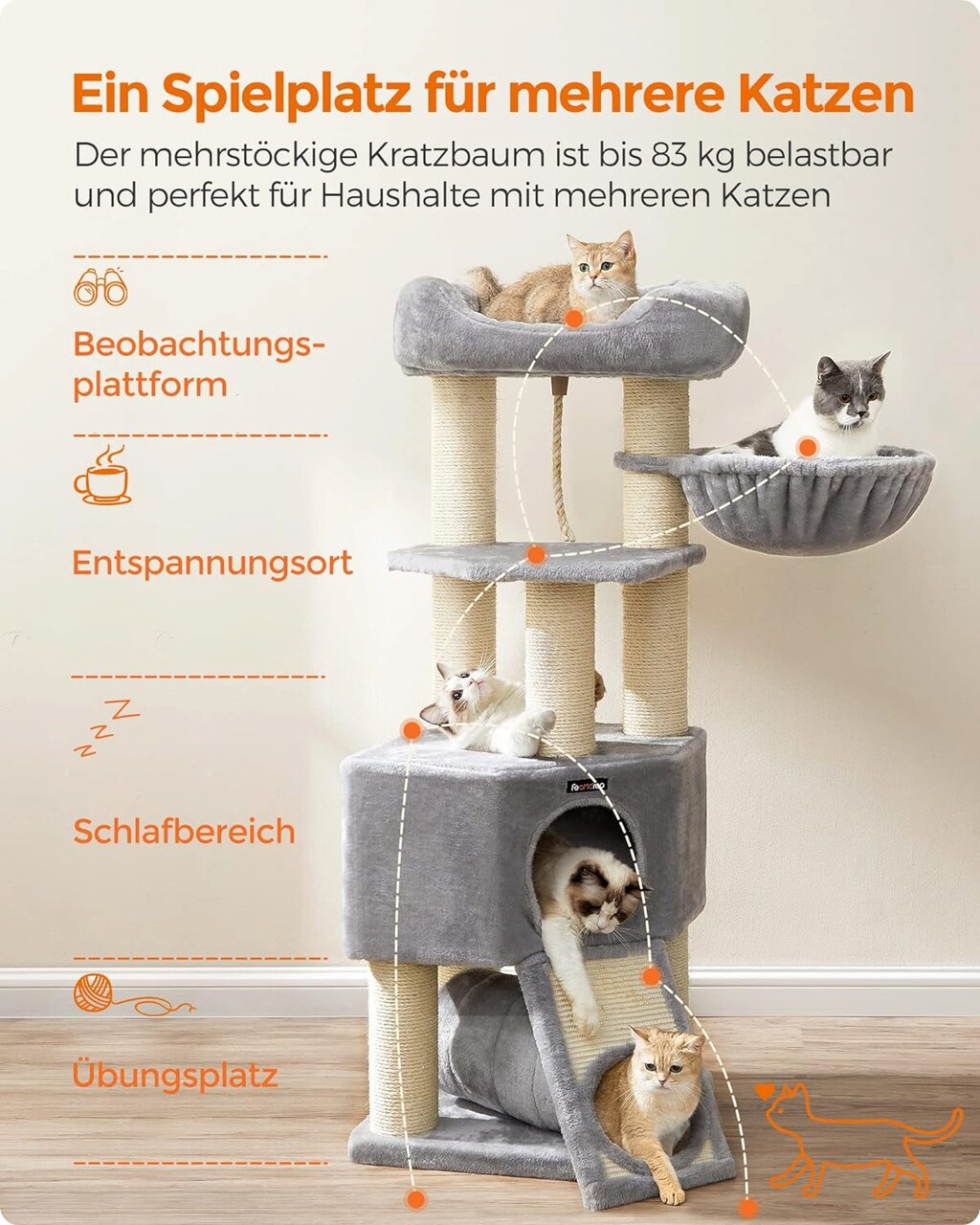 Ein Spielplatz für mehrere Katzen

Der mehrstöckige Kratzbaum ist bis 83 kg belastbar und perfekt für Haushalte mit mehreren Katzen

Beobachtungsplattform

Entspannungsort

Schlafbereich

Übungsplatz

Feandrea