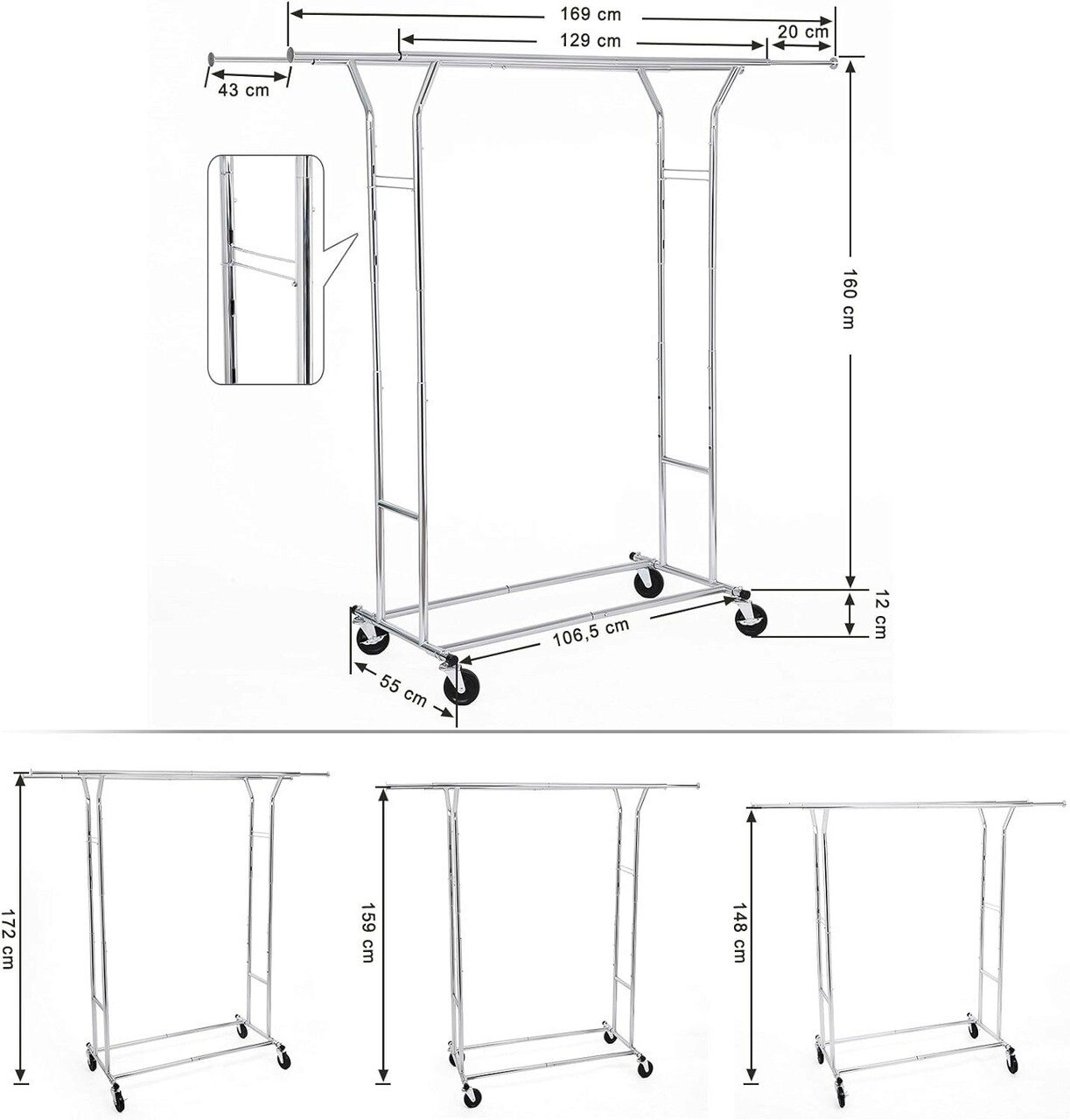 169 cm
129 cm
20 cm
43 cm
160 cm
12 cm
106,5 cm
55 cm
172 cm
159 cm
148 cm