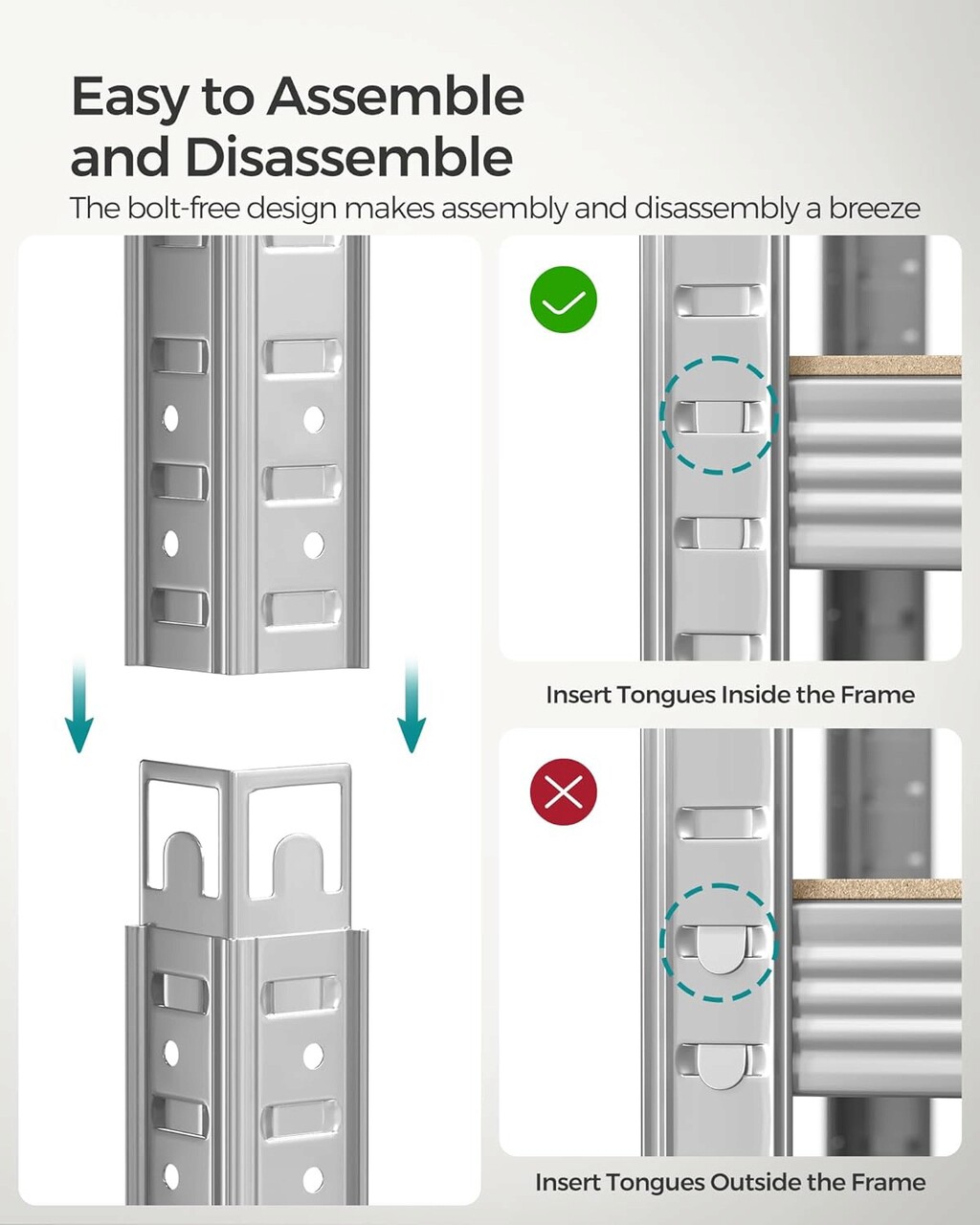 Easy to Assemble and Disassemble

The bolt-free design makes assembly and disassembly a breeze

Insert Tongues Inside the Frame

Insert Tongues Outside the Frame