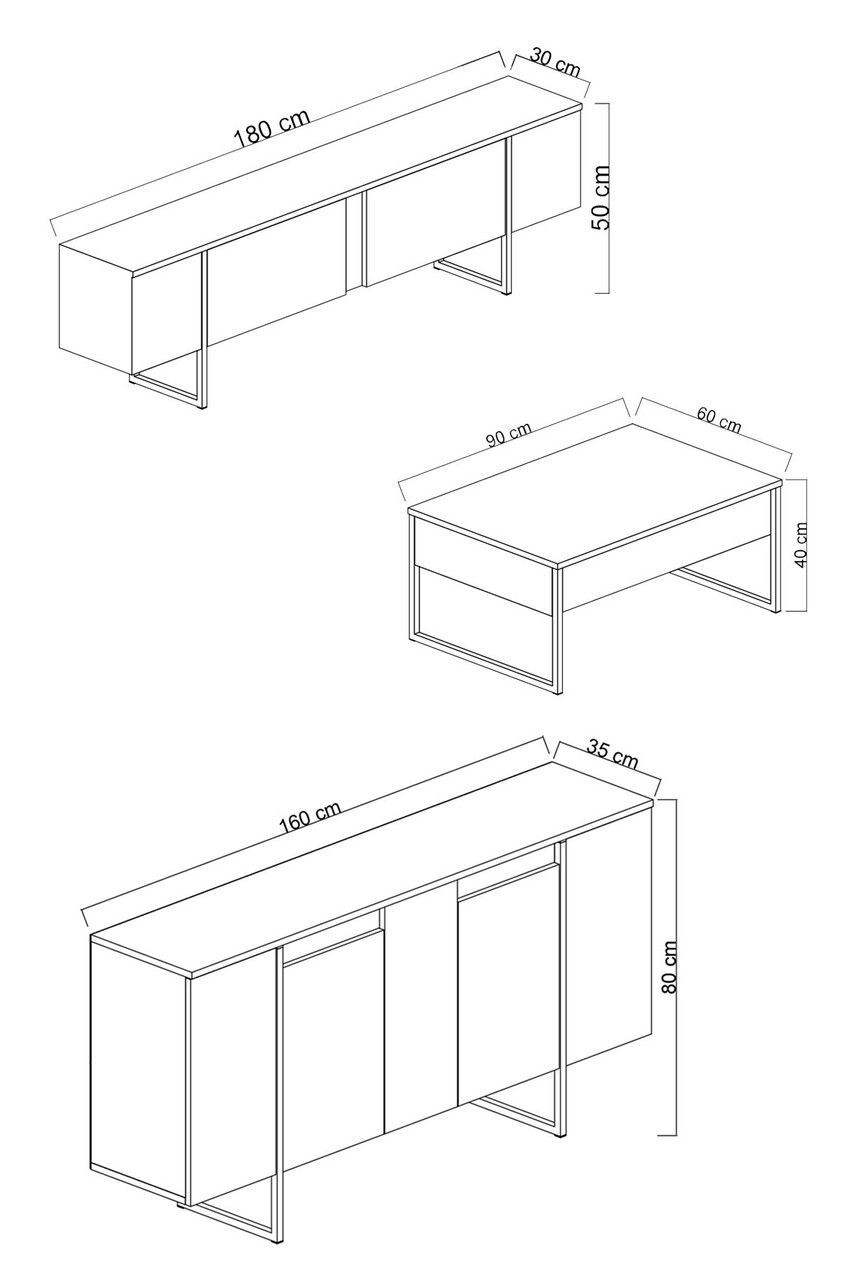 180 cm
30 cm
50 cm

90 cm
60 cm
40 cm

160 cm
35 cm
80 cm