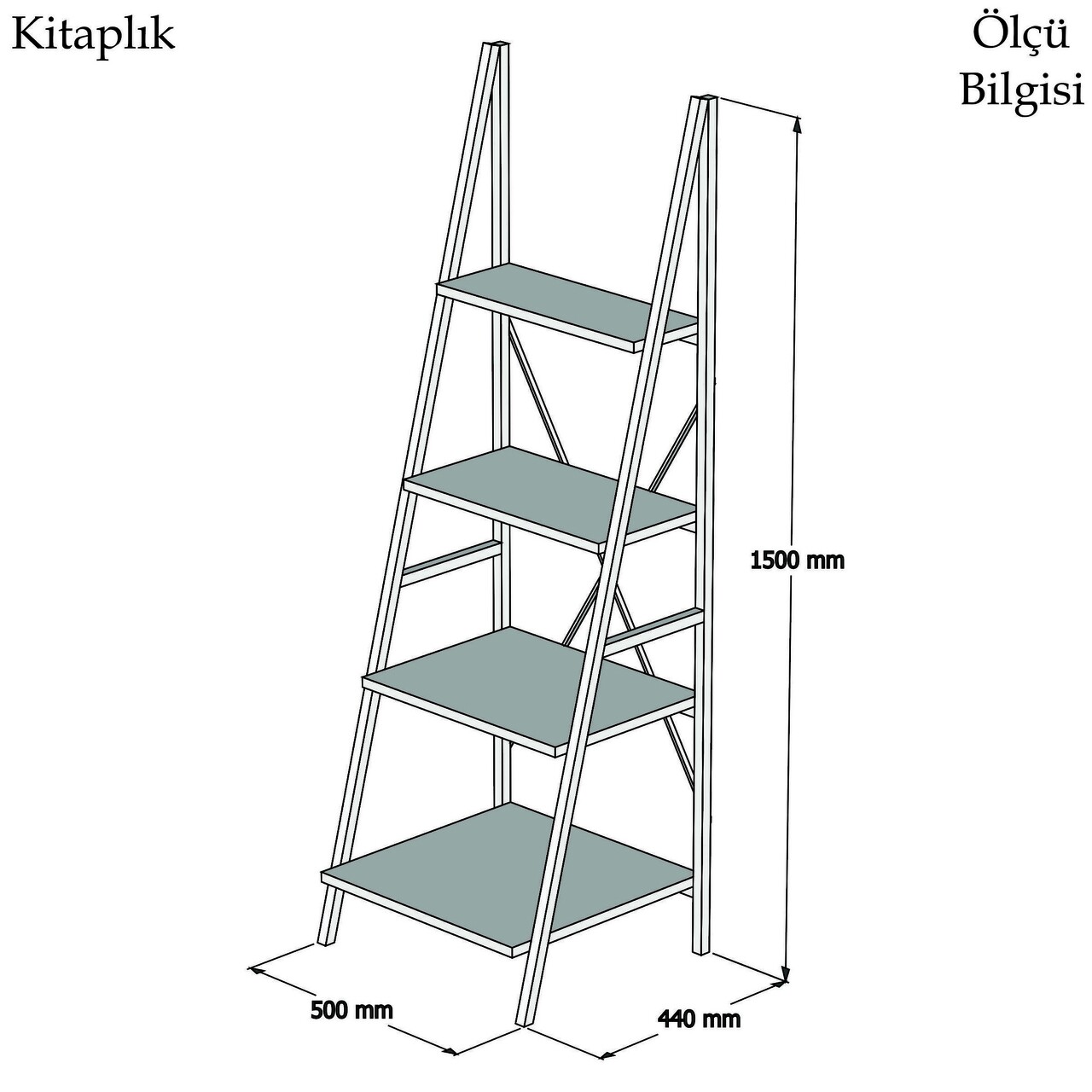 Kitaplık

Ölçü Bilgisi

1500 mm

500 mm

440 mm