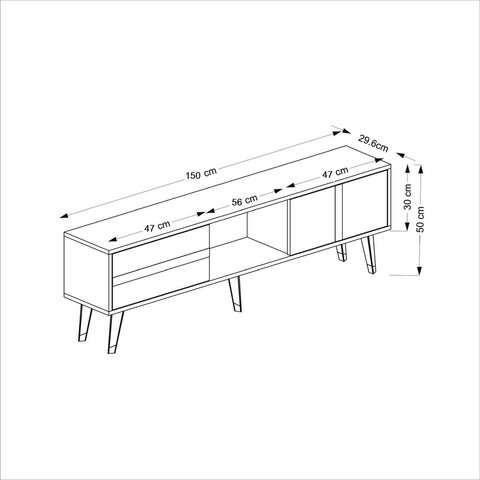 150 cm
29.6cm
47 cm
56 cm
47 cm
30 cm
50 cm