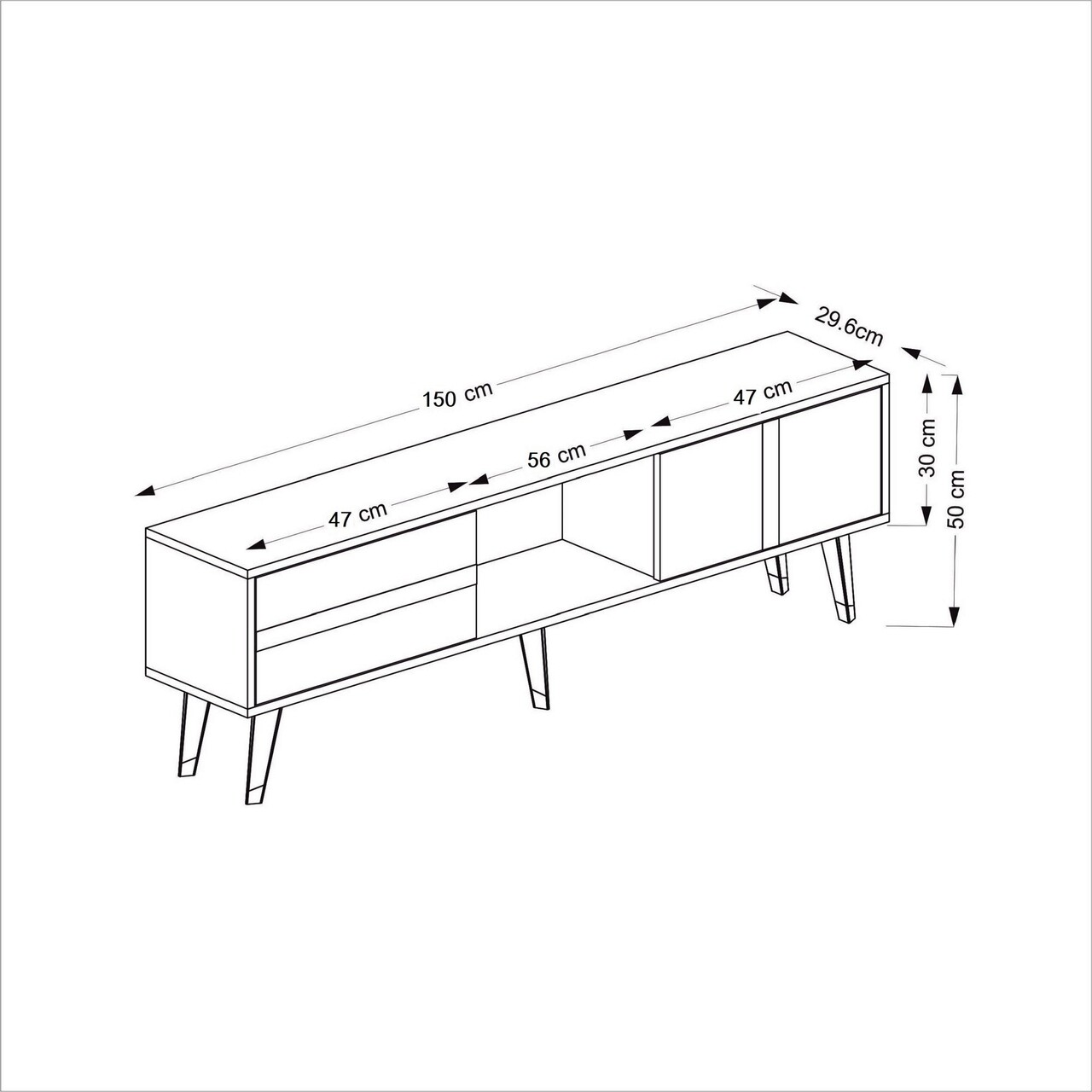 150 cm
29.6cm
47 cm
56 cm
47 cm
30 cm
50 cm