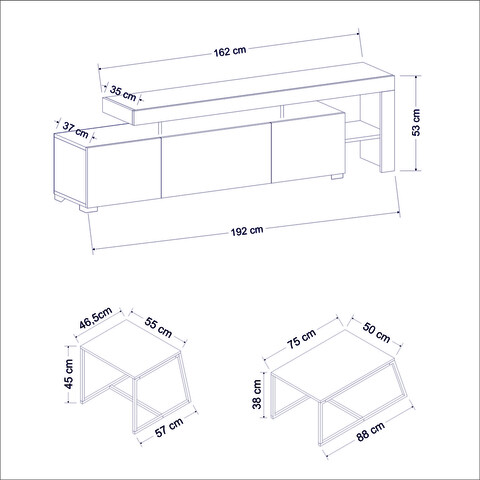 162 cm
35 cm
37 cm
53 cm
192 cm

46,5cm
55 cm
45 cm
57 cm

75 cm
50 cm
38 cm
88 cm