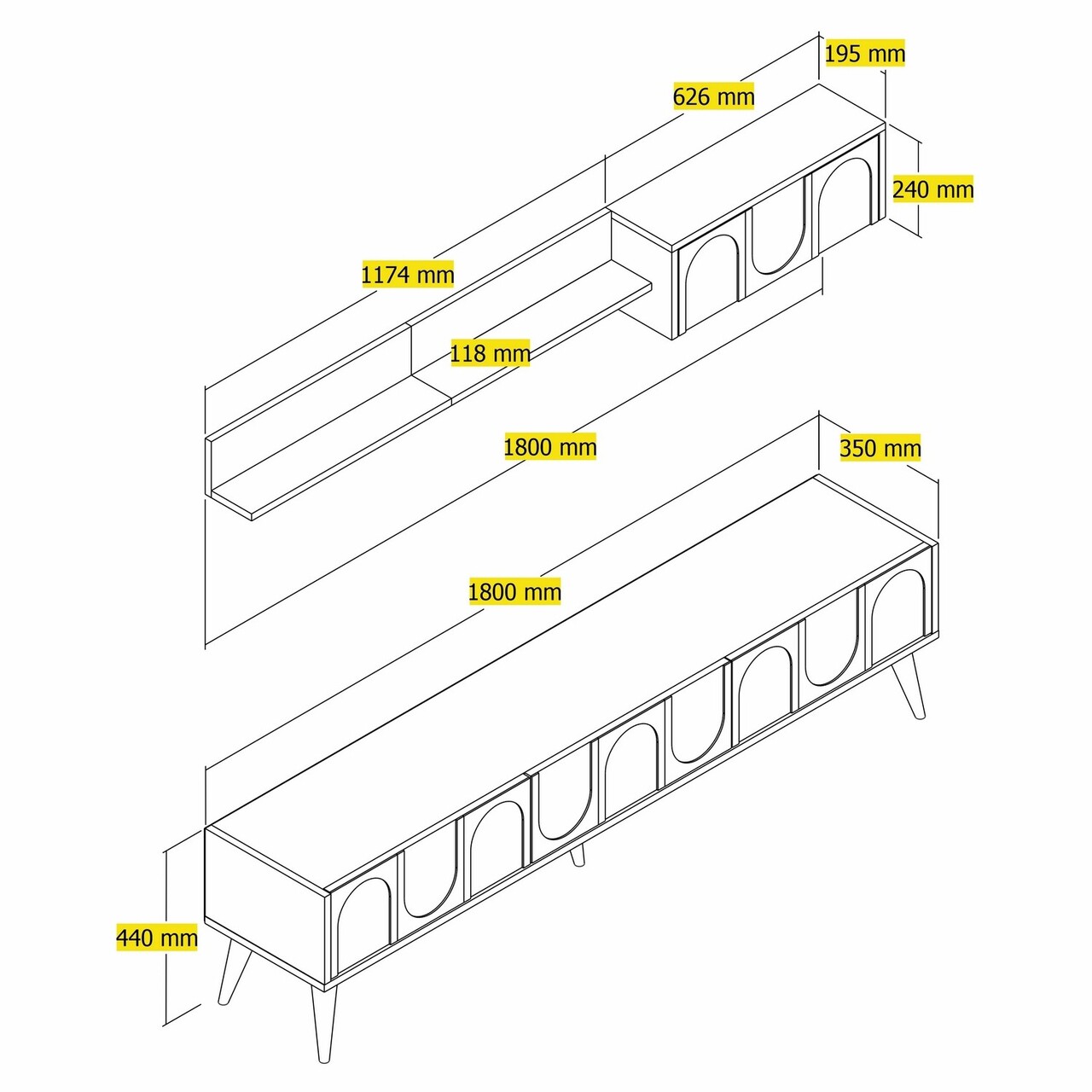 195 mm
626 mm
240 mm
1174 mm
118 mm
1800 mm
350 mm
1800 mm
440 mm