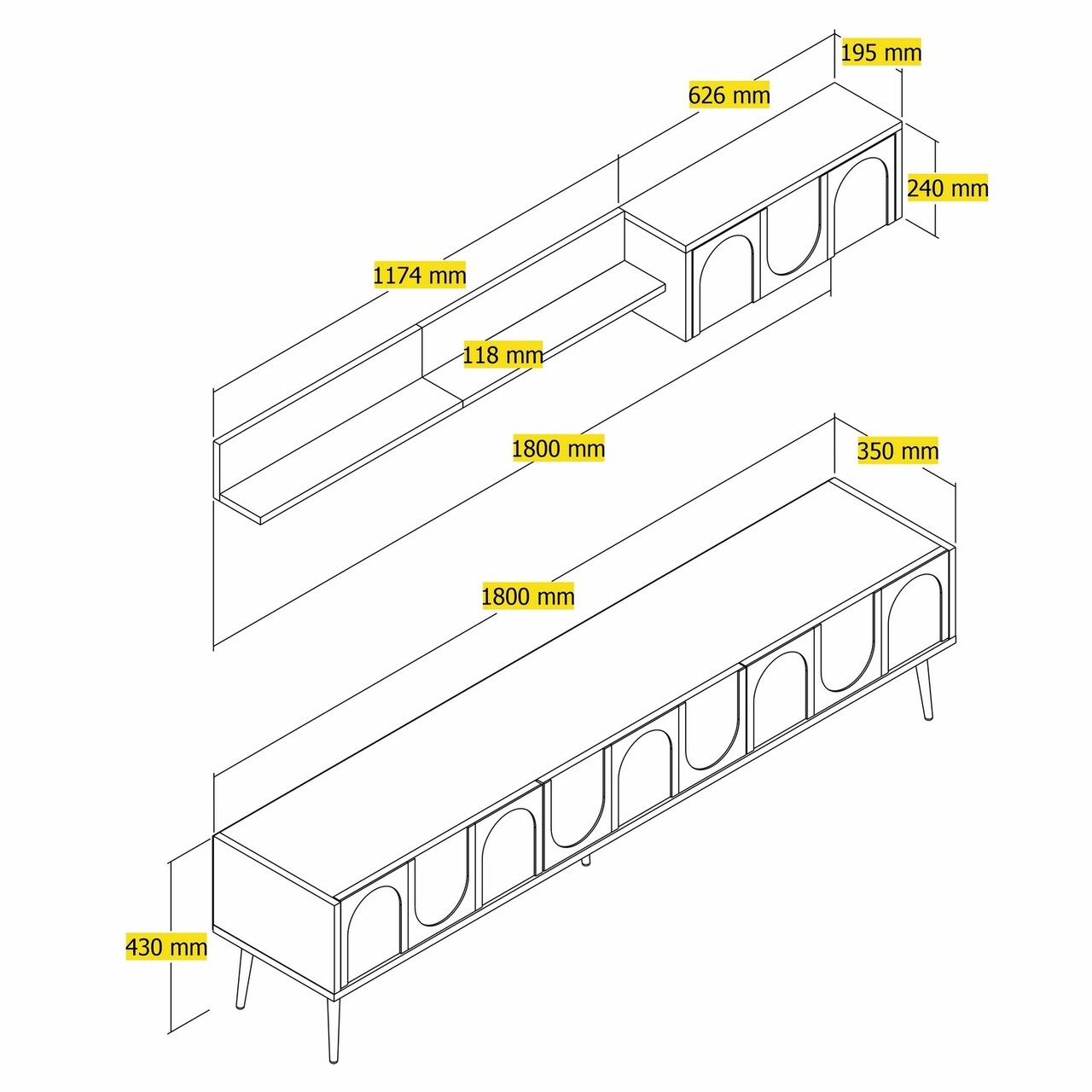 195 mm
626 mm
240 mm
1174 mm
118 mm
1800 mm
350 mm
1800 mm
430 mm