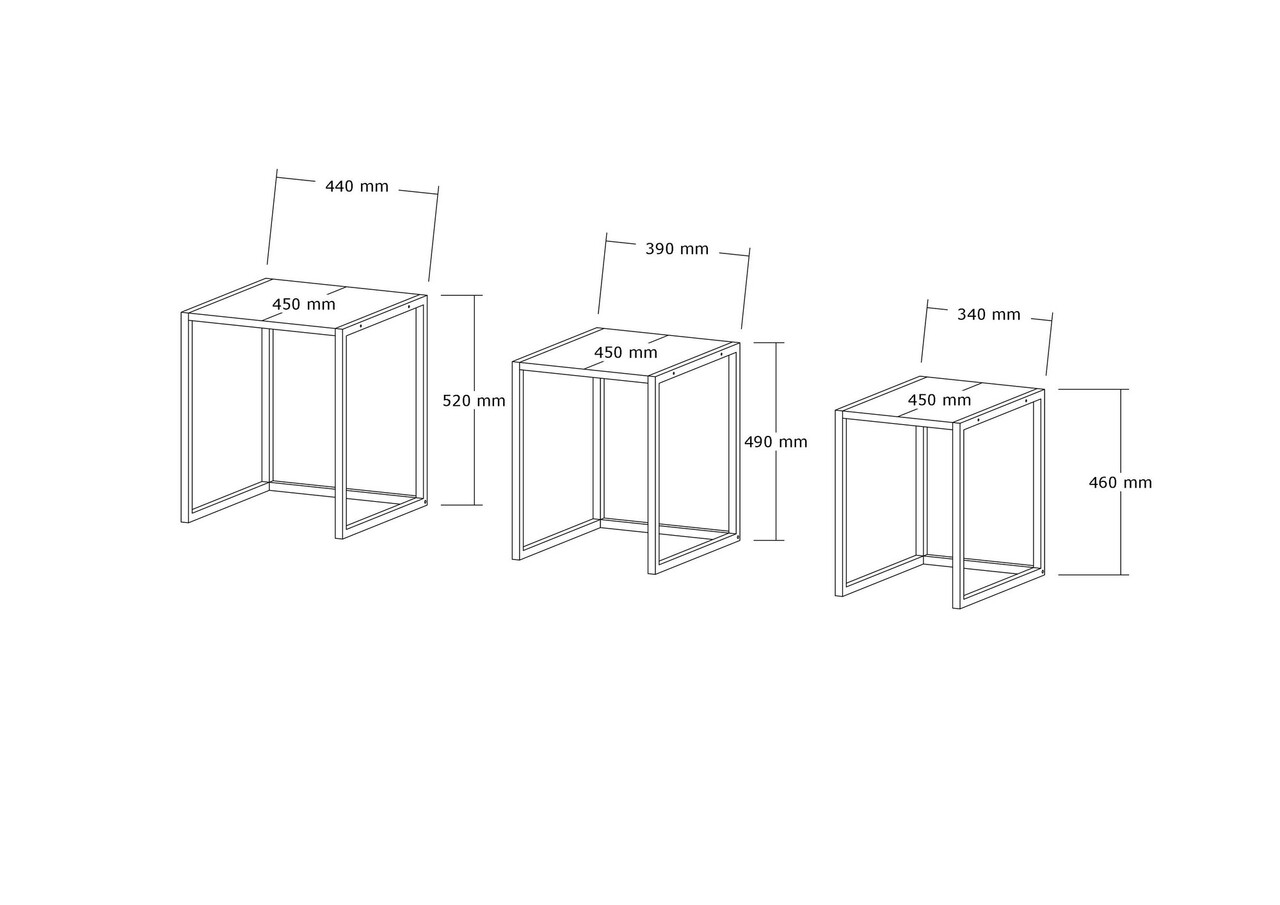 440 mm
450 mm
520 mm

390 mm
450 mm
490 mm

340 mm
450 mm
460 mm