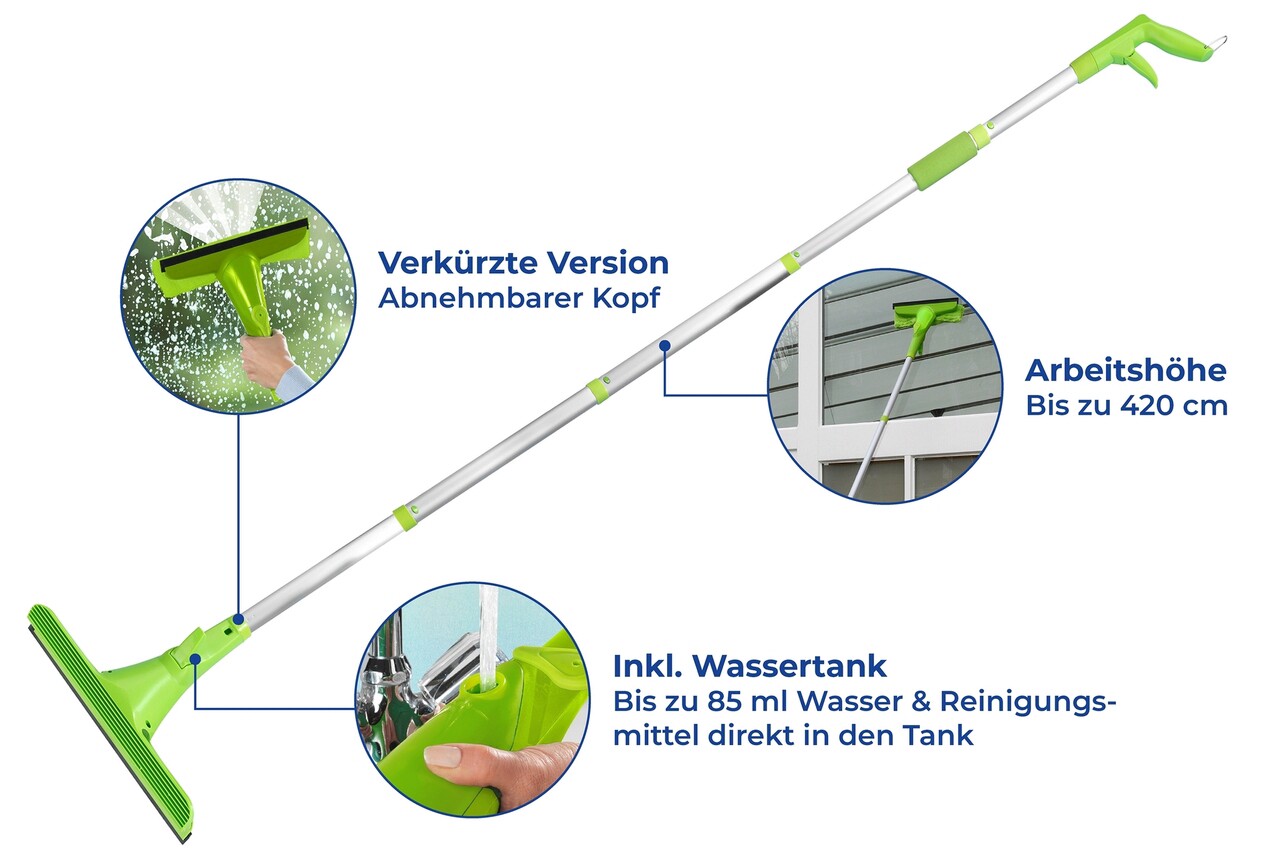 Verkürzte Version
Abnehmbarer Kopf

Arbeitshöhe
Bis zu 420 cm

Inkl. Wassertank
Bis zu 85 ml Wasser & Reinigungsmittel direkt in den Tank