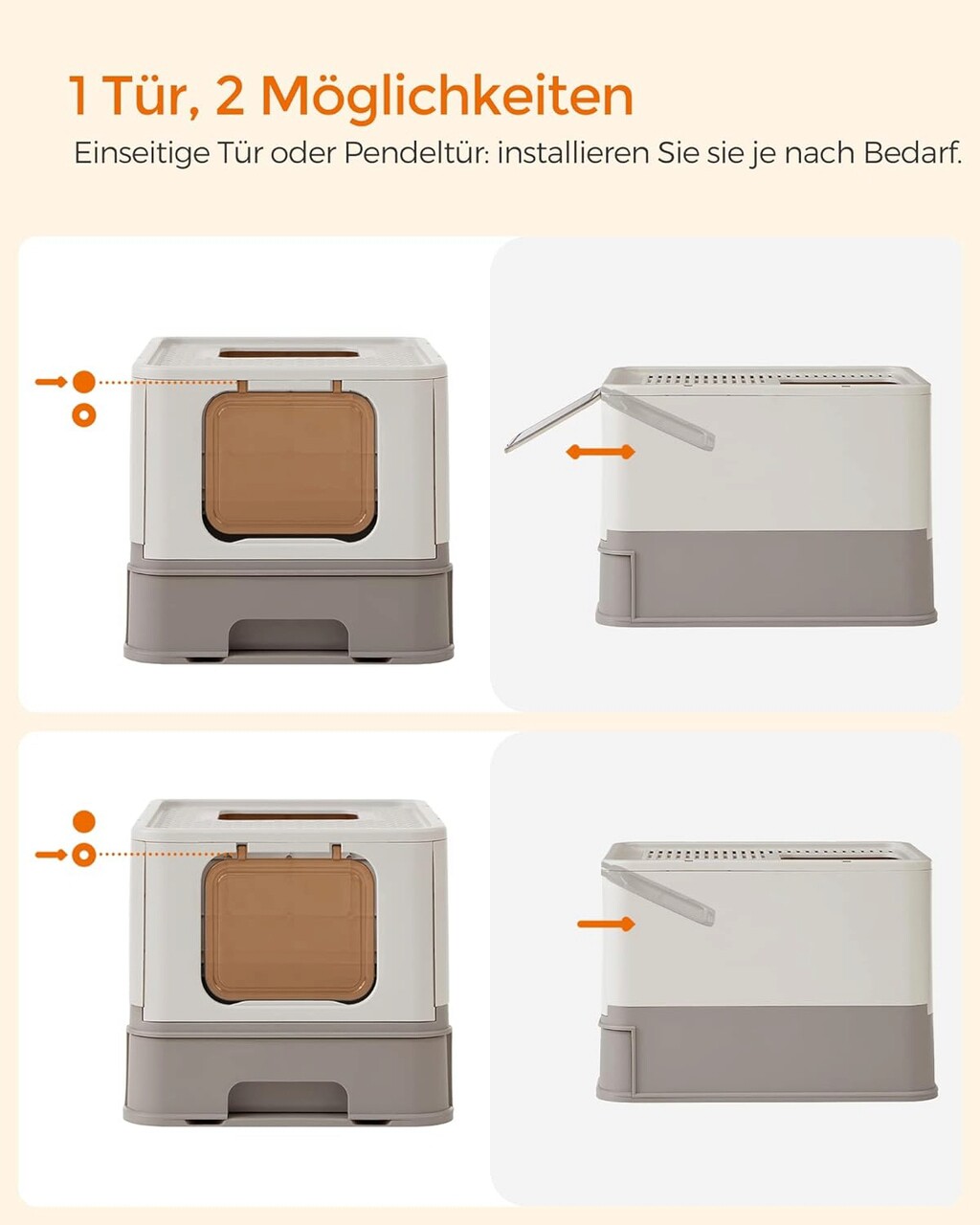 1 Tür, 2 Möglichkeiten

Einseitige Tür oder Pendeltür: installieren Sie sie je nach Bedarf.