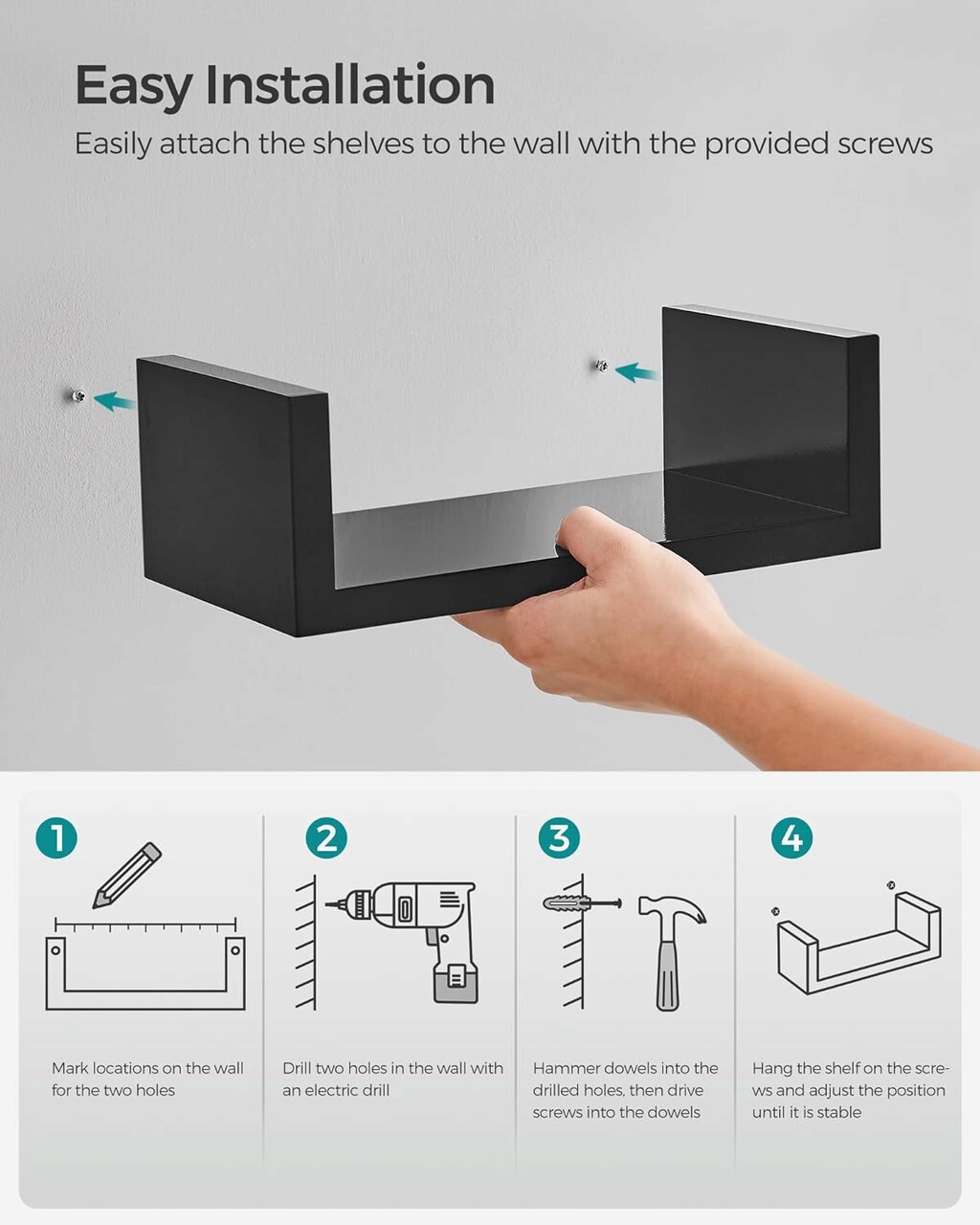 Easy Installation

Easily attach the shelves to the wall with the provided screws

1

Mark locations on the wall for the two holes

2

Drill two holes in the wall with an electric drill

3

Hammer dowels into the drilled holes, then drive screws into the dowels

4

Hang the shelf on the screws and adjust the position until it is stable