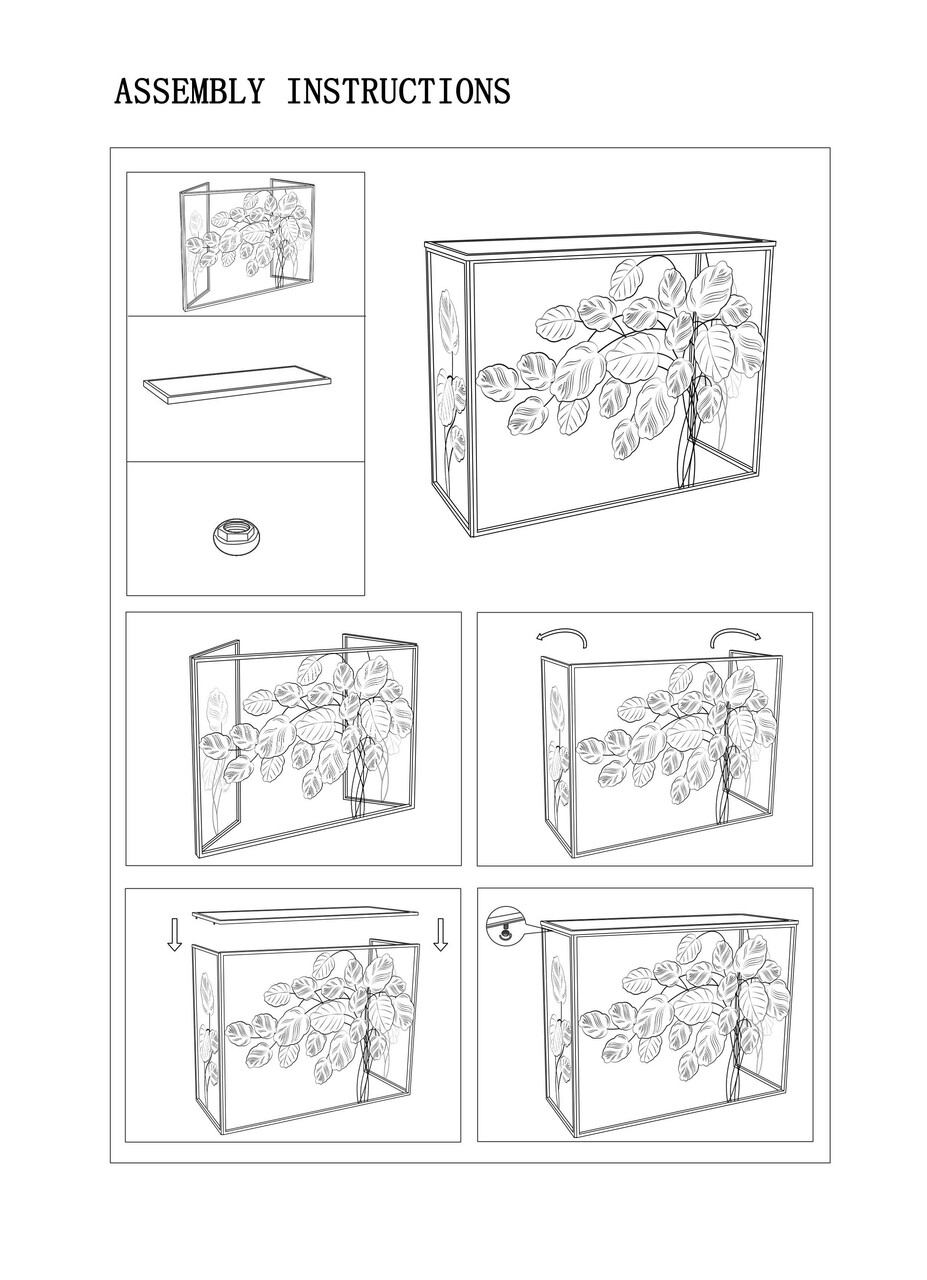 ASSEMBLY INSTRUCTIONS