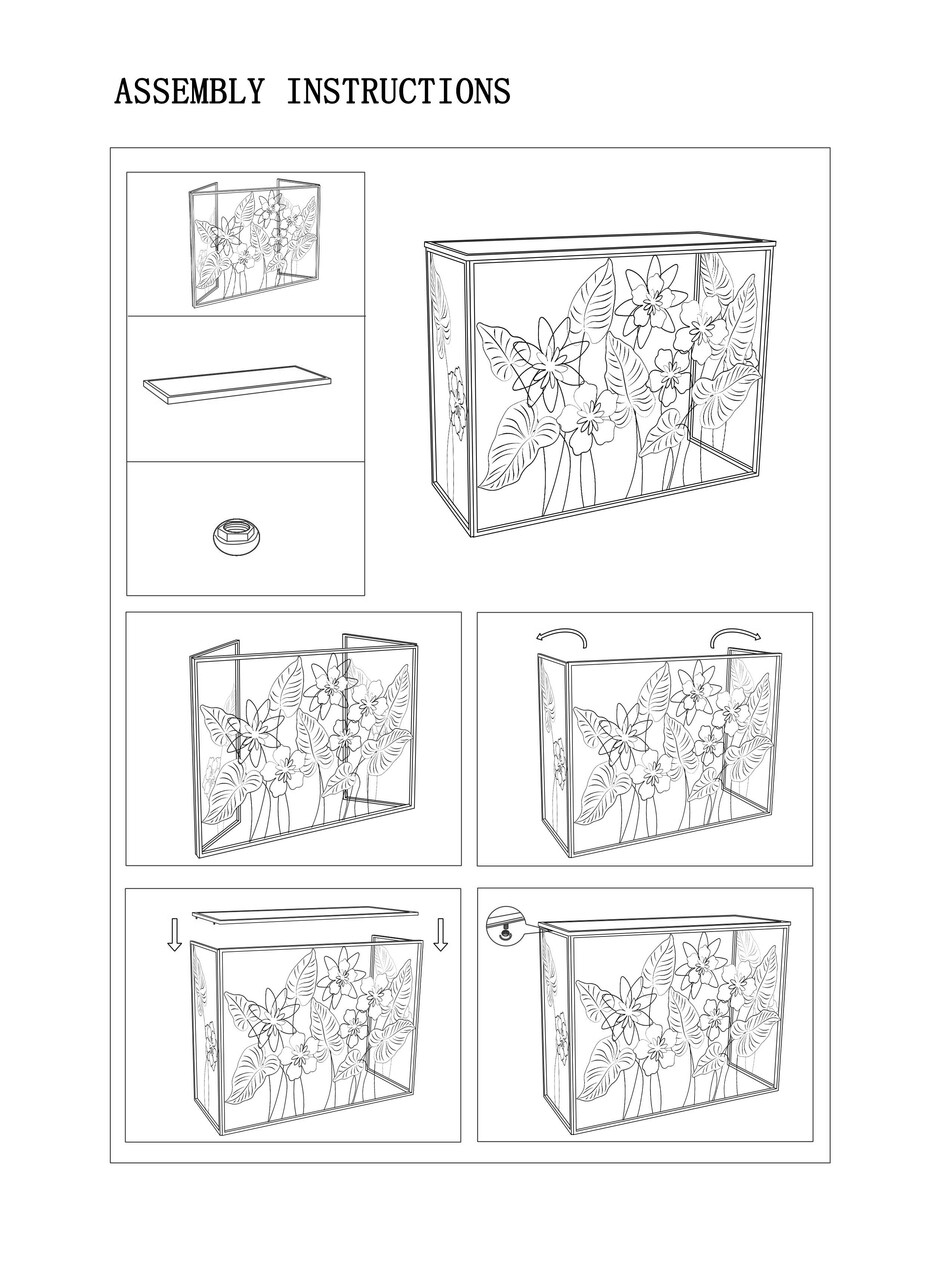 ASSEMBLY INSTRUCTIONS