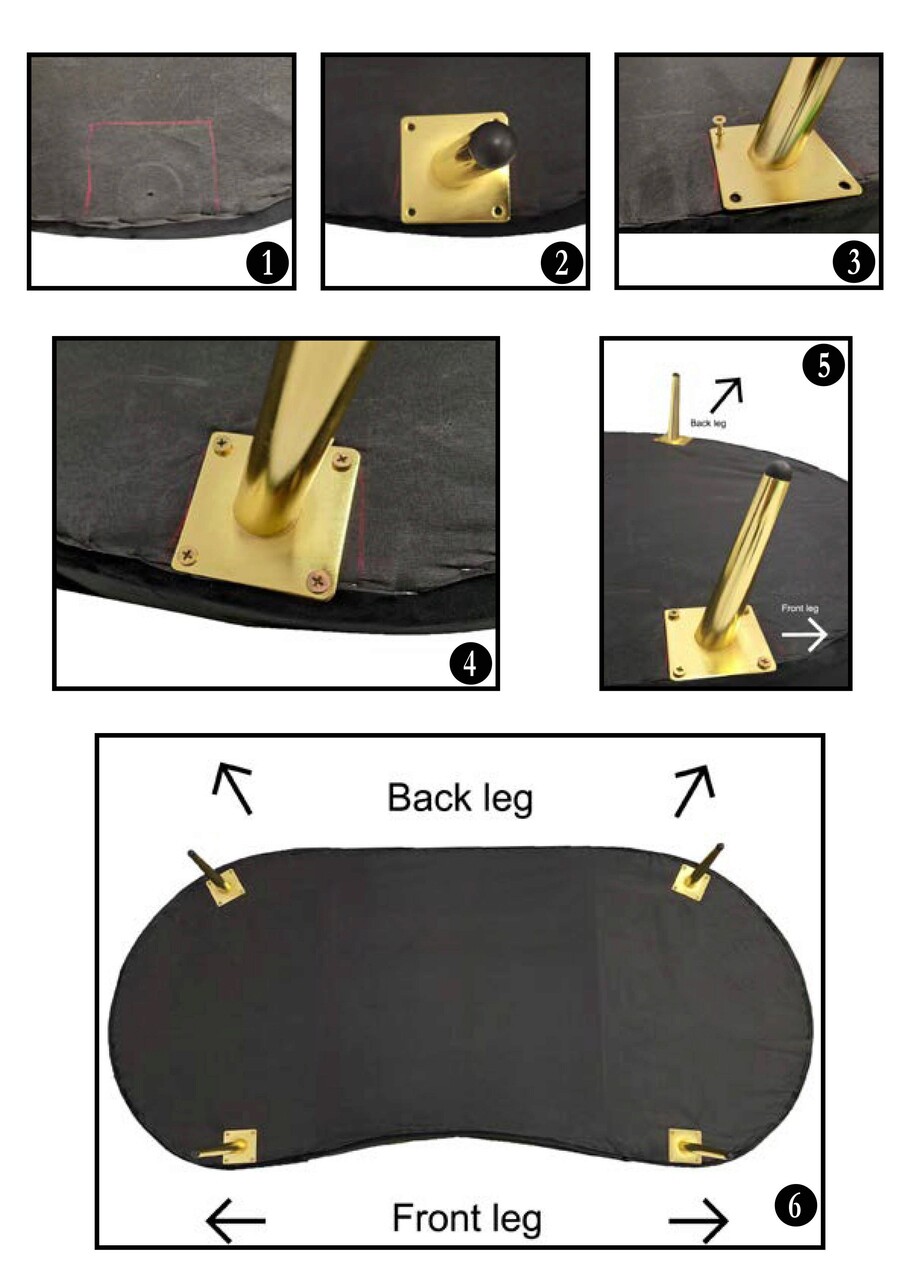 1

2

3

4

5

Back leg

Front leg

Back leg

Front leg

6