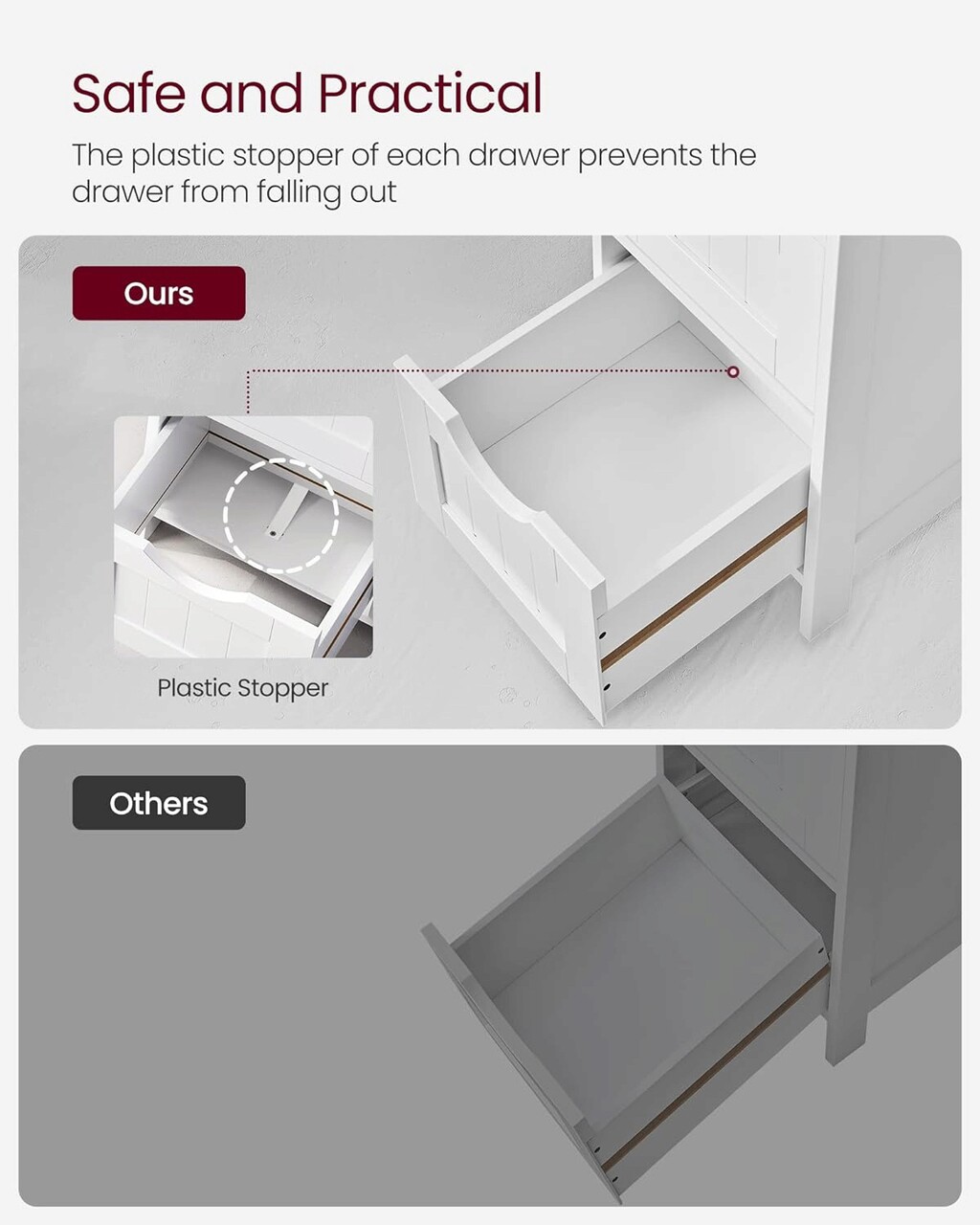 Safe and Practical

The plastic stopper of each drawer prevents the drawer from falling out

Ours

Plastic Stopper

Others