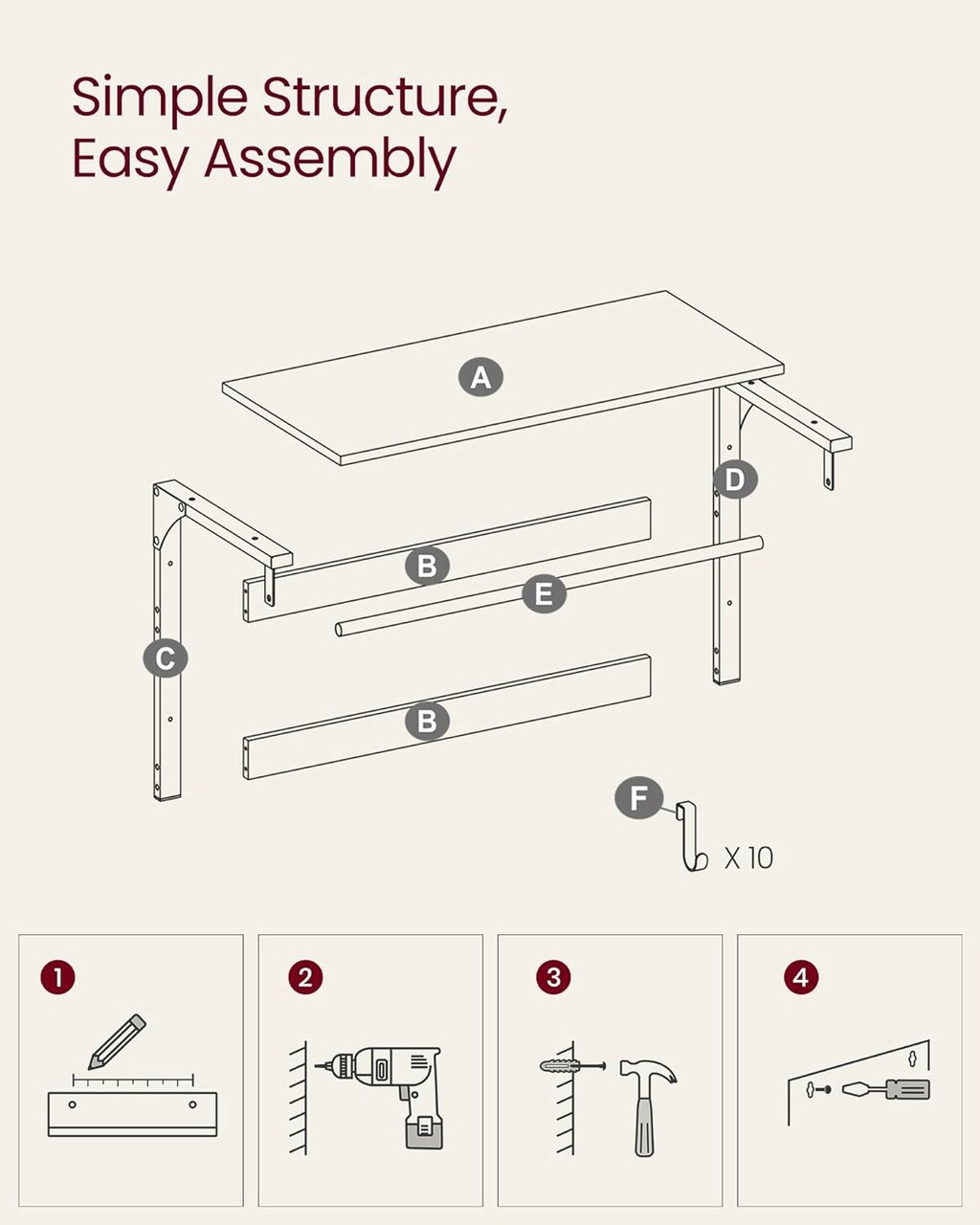 Simple Structure,
Easy Assembly

A

D

B

E

C

B

F

X 10

1

2

3

4