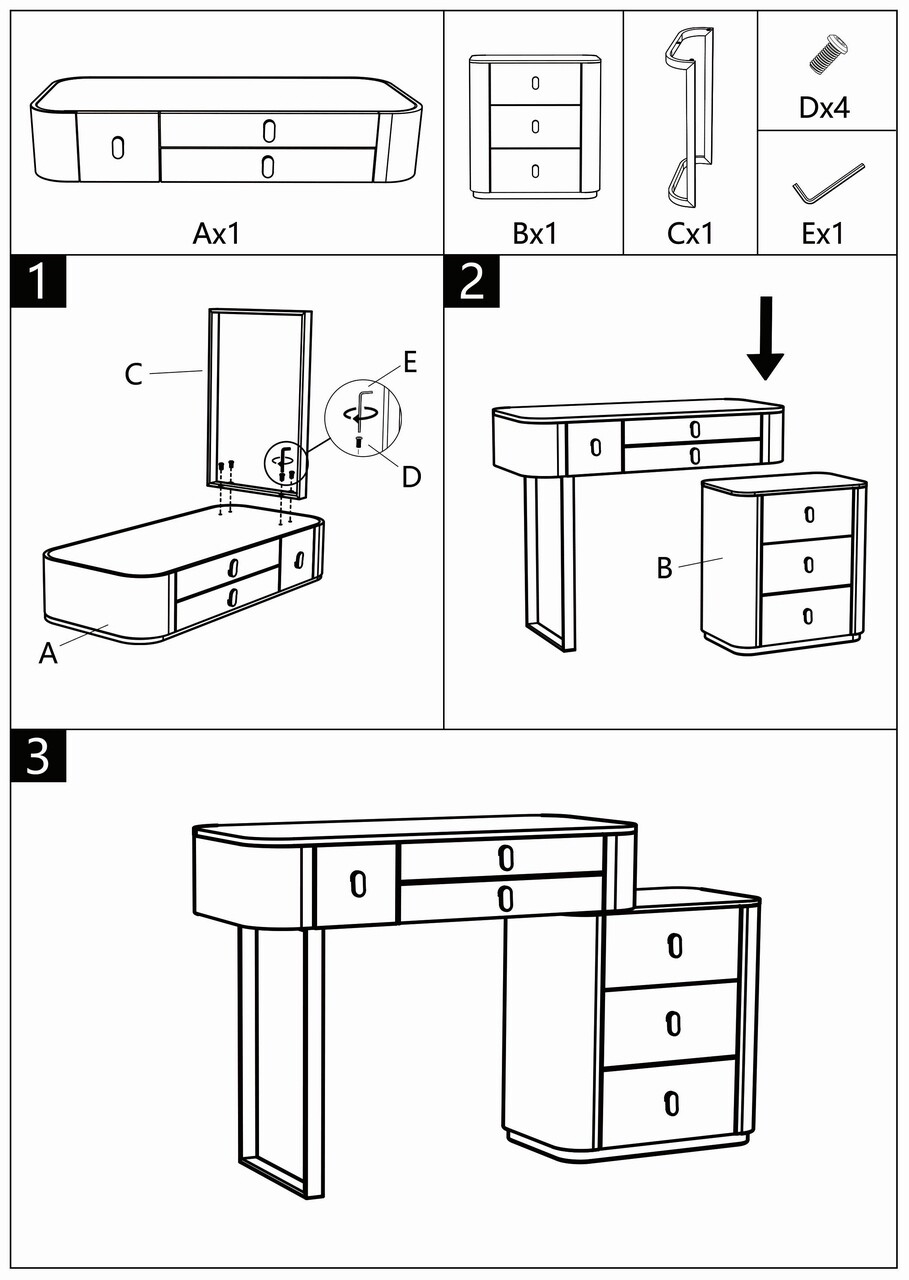 Ax1

Bx1

Cx1

Dx4

Ex1

1

C

E

D

A

2

B

3