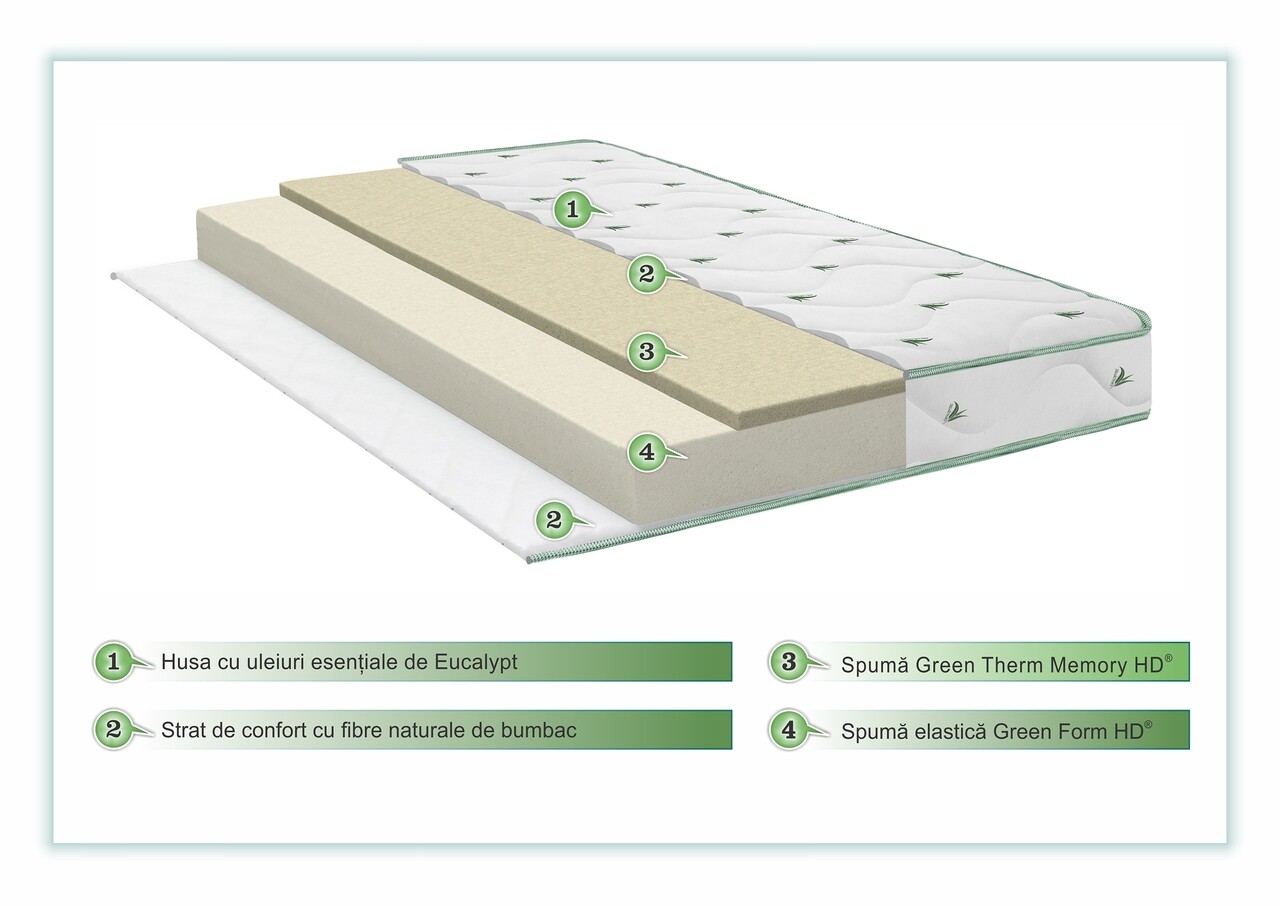 1

2

3

4

2

1 Husa cu uleiuri esențiale de Eucalypt

2 Strat de confort cu fibre naturale de bumbac

3 Spumă Green Therm Memory HD®

4 Spumă elastică Green Form HD®