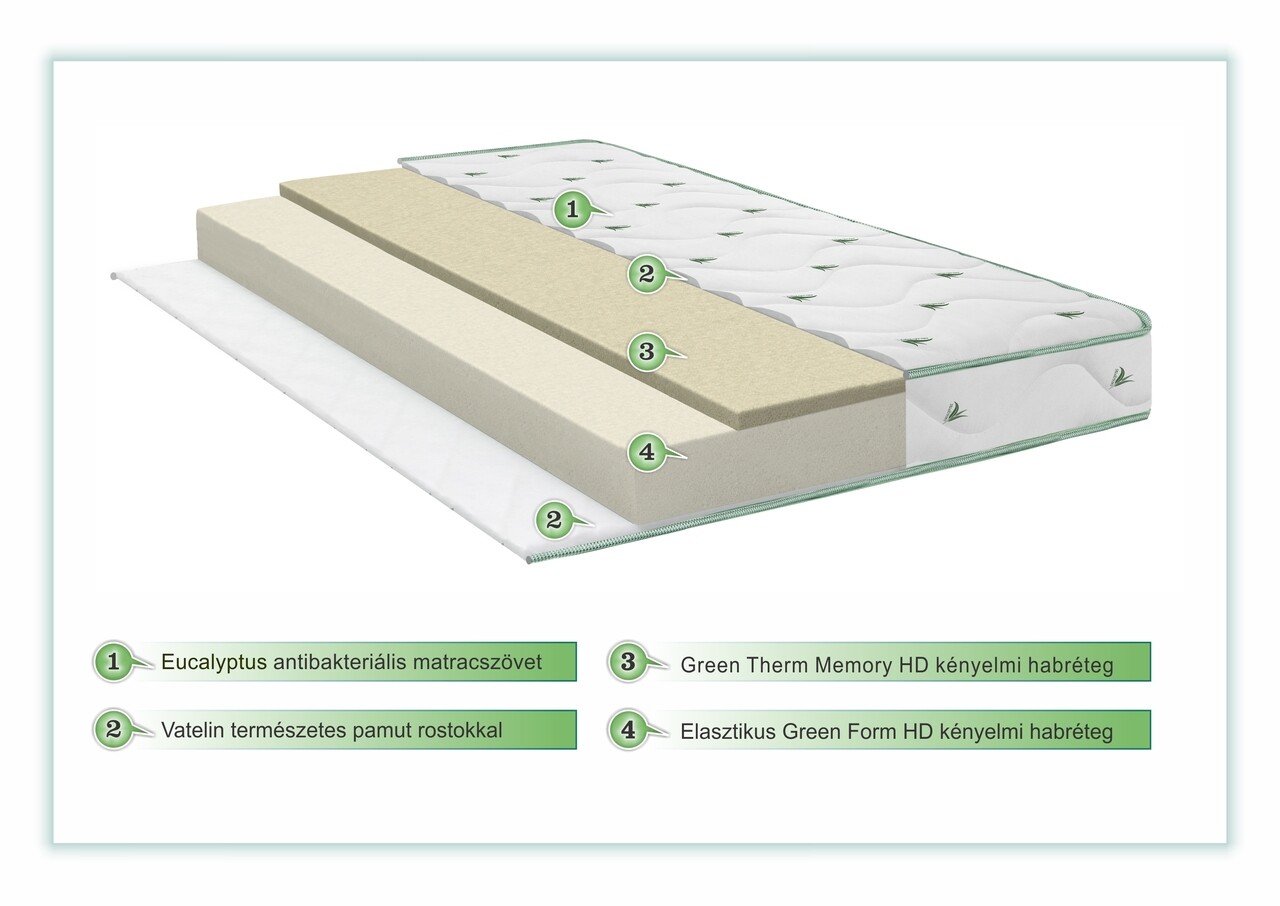 1
2
3
4
2

1 Eucalyptus antibakteriális matracszövet

2 Vatelin természetes pamut rostokkal

3 Green Therm Memory HD kényelmi habréteg

4 Elasztikus Green Form HD kényelmi habréteg