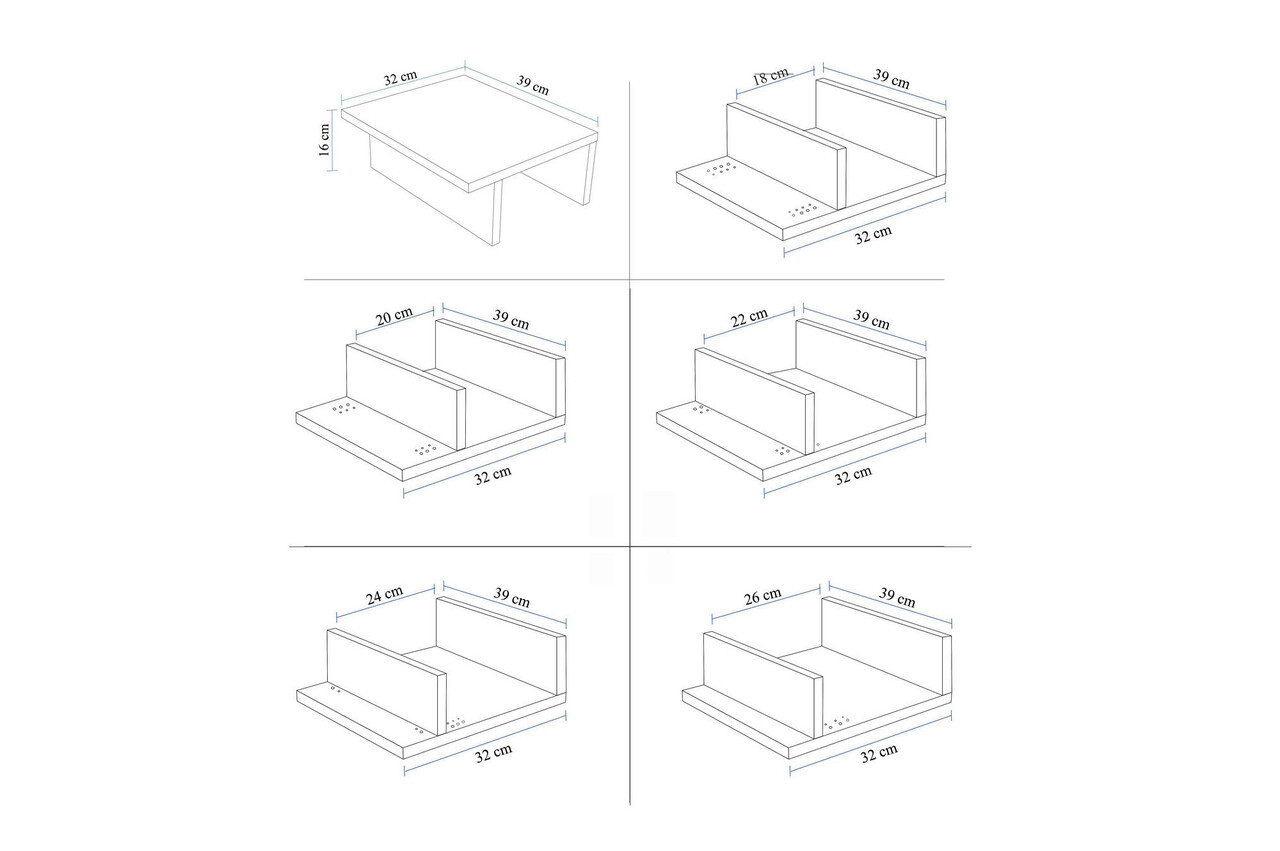 32 cm
39 cm
16 cm

18 cm
39 cm
32 cm

20 cm
39 cm
32 cm

22 cm
39 cm
32 cm

24 cm
39 cm
32 cm

26 cm
39 cm
32 cm