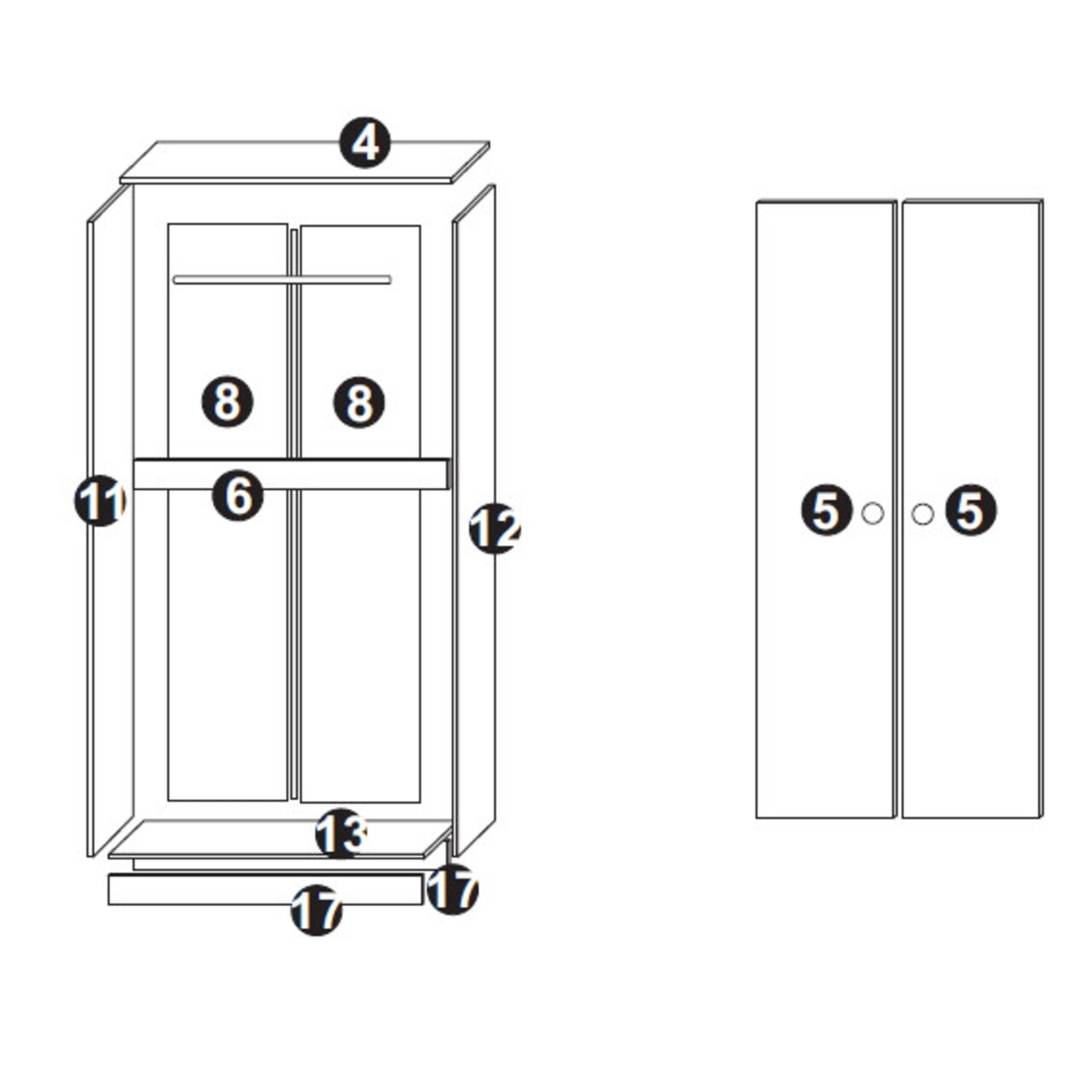 4
8
8
11
6
12
13
17
17
5
5