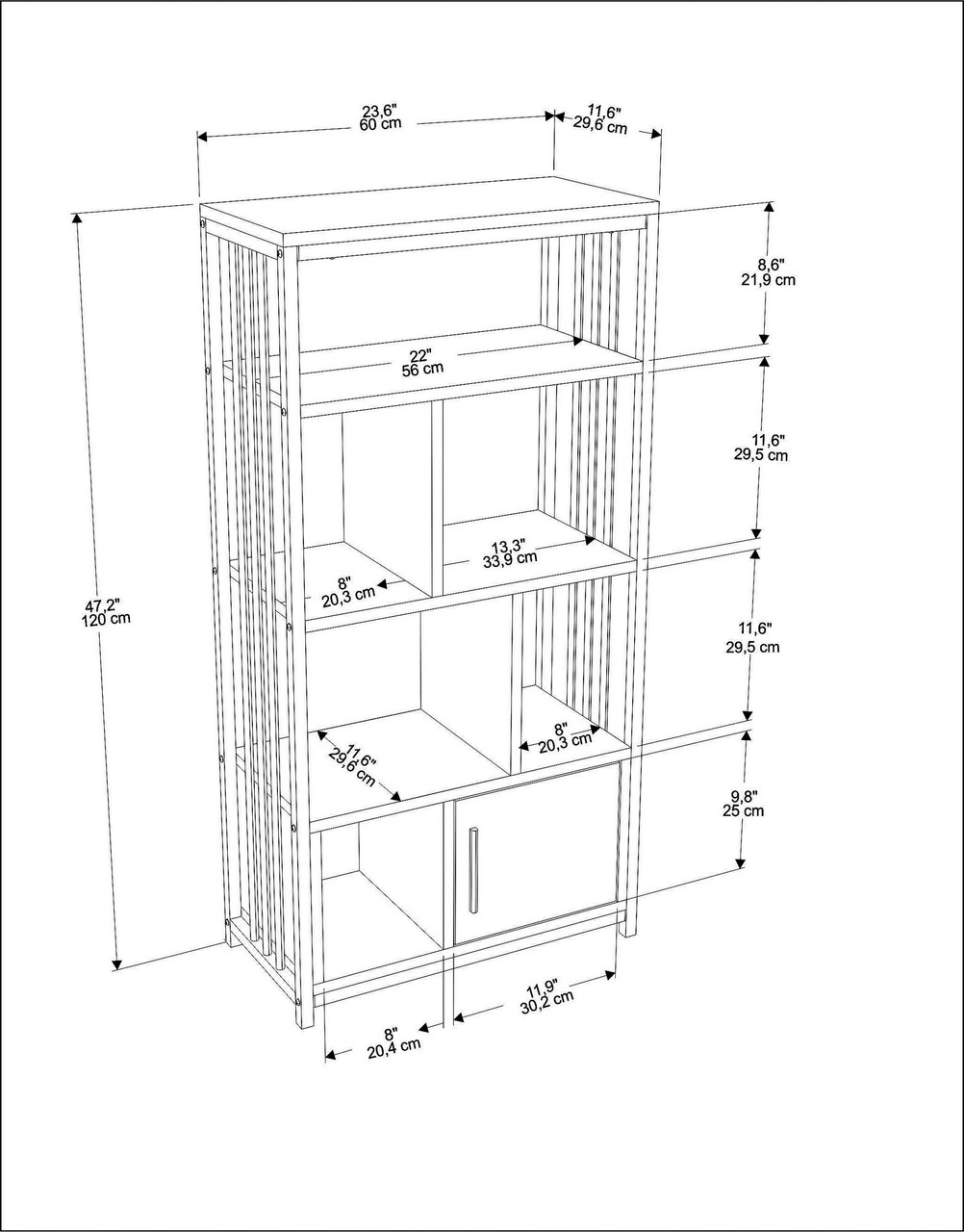 23,6"
60 cm

11,6"
29,6 cm

8,6"
21,9 cm

22"
56 cm

11,6"
29,5 cm

13,3"
33,9 cm

8"
20,3 cm

47,2"
120 cm

11,6"
29,5 cm

8"
20,3 cm

11,6"
29,6 cm

9,8"
25 cm

11,9"
30,2 cm

8"
20,4 cm