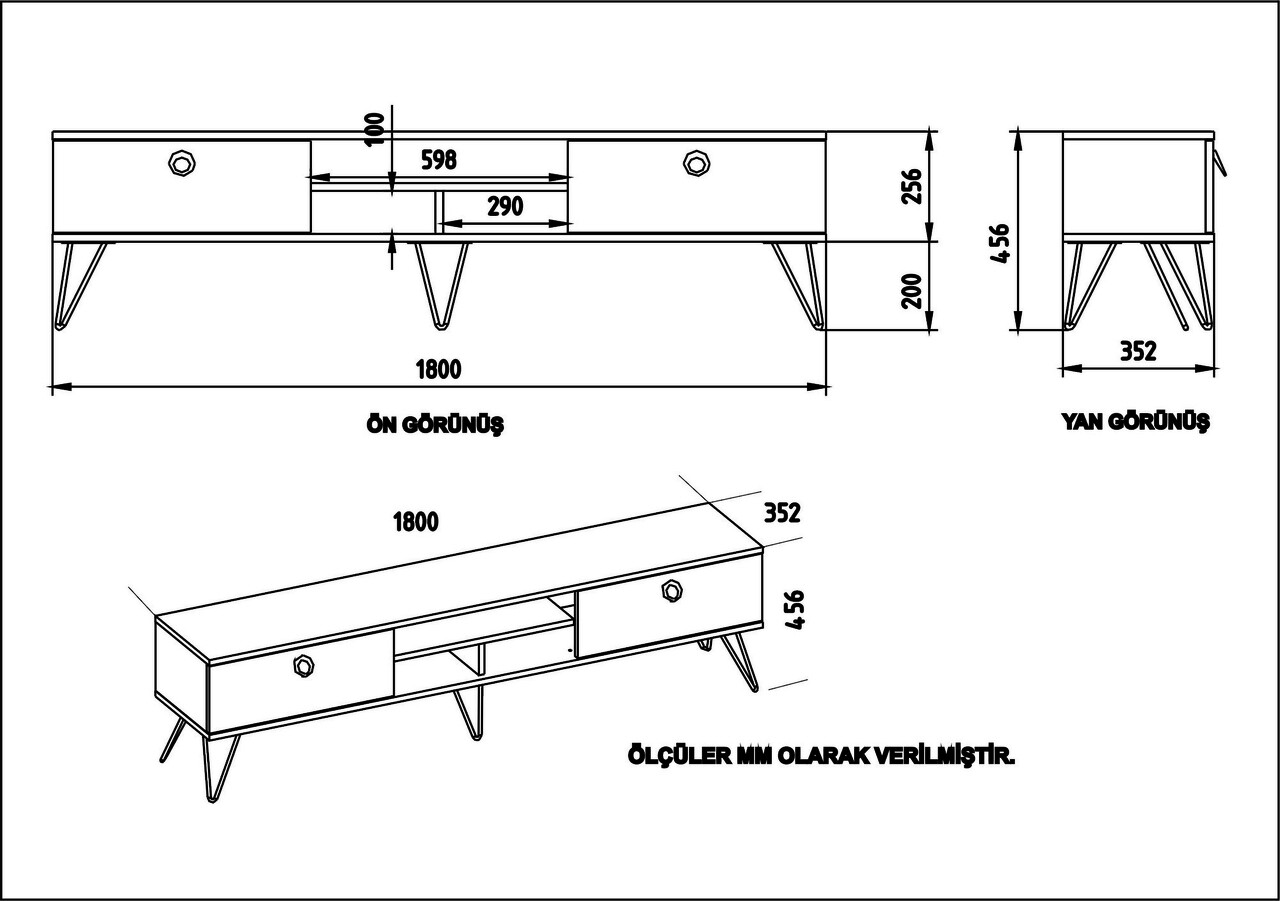 100
598
290
256
200
1800
ÖN GÖRÜNÜŞ

456
352
YAN GÖRÜNÜŞ

1800
352
456

ÖLÇÜLER MM OLARAK VERİLMİŞTİR.