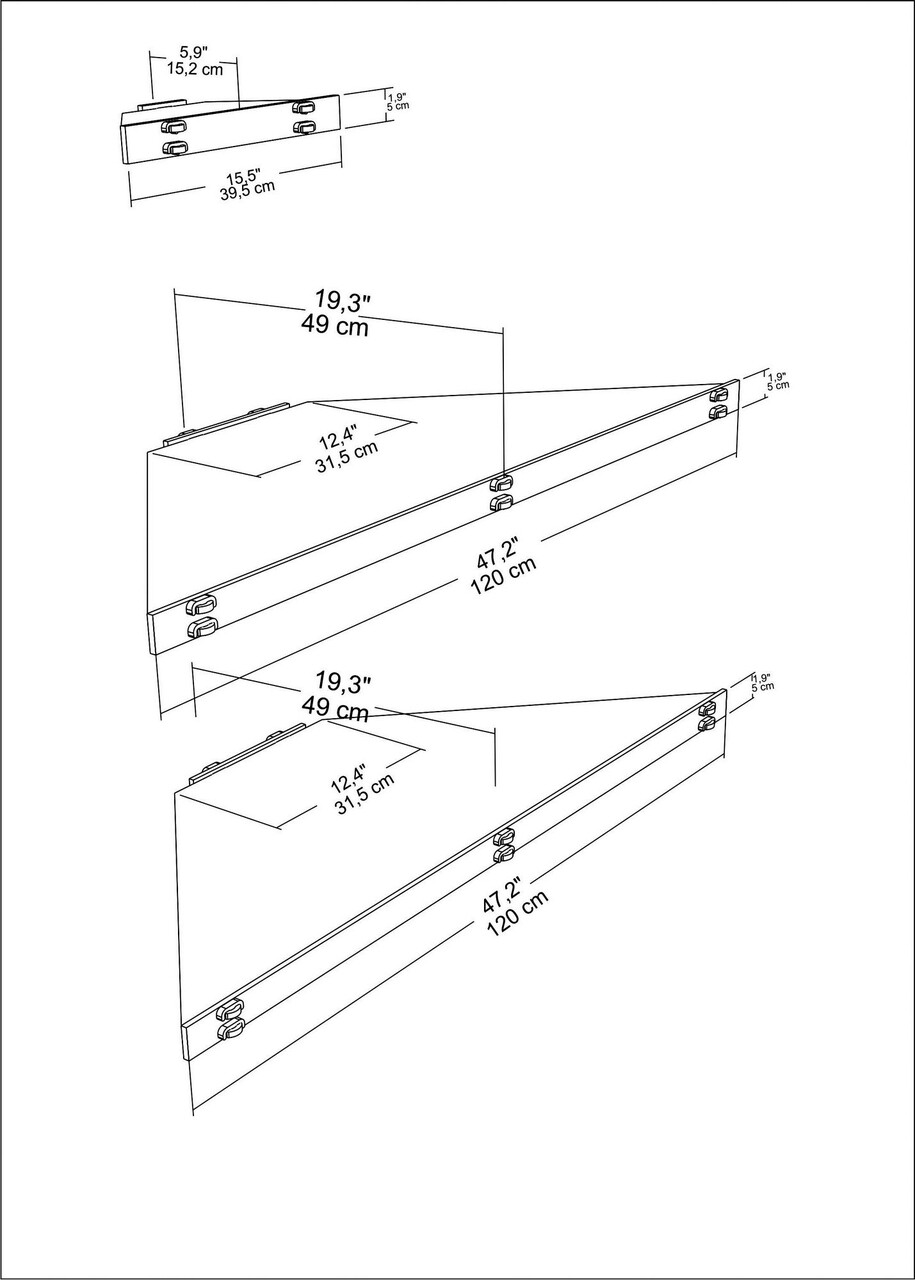 5,9"
15,2 cm

1,9"
5 cm

15,5"
39,5 cm

19,3"
49 cm

1,9"
5 cm

12,4"
31,5 cm

47,2"
120 cm

19,3"
49 cm

1,9"
5 cm

12,4"
31,5 cm

47,2"
120 cm