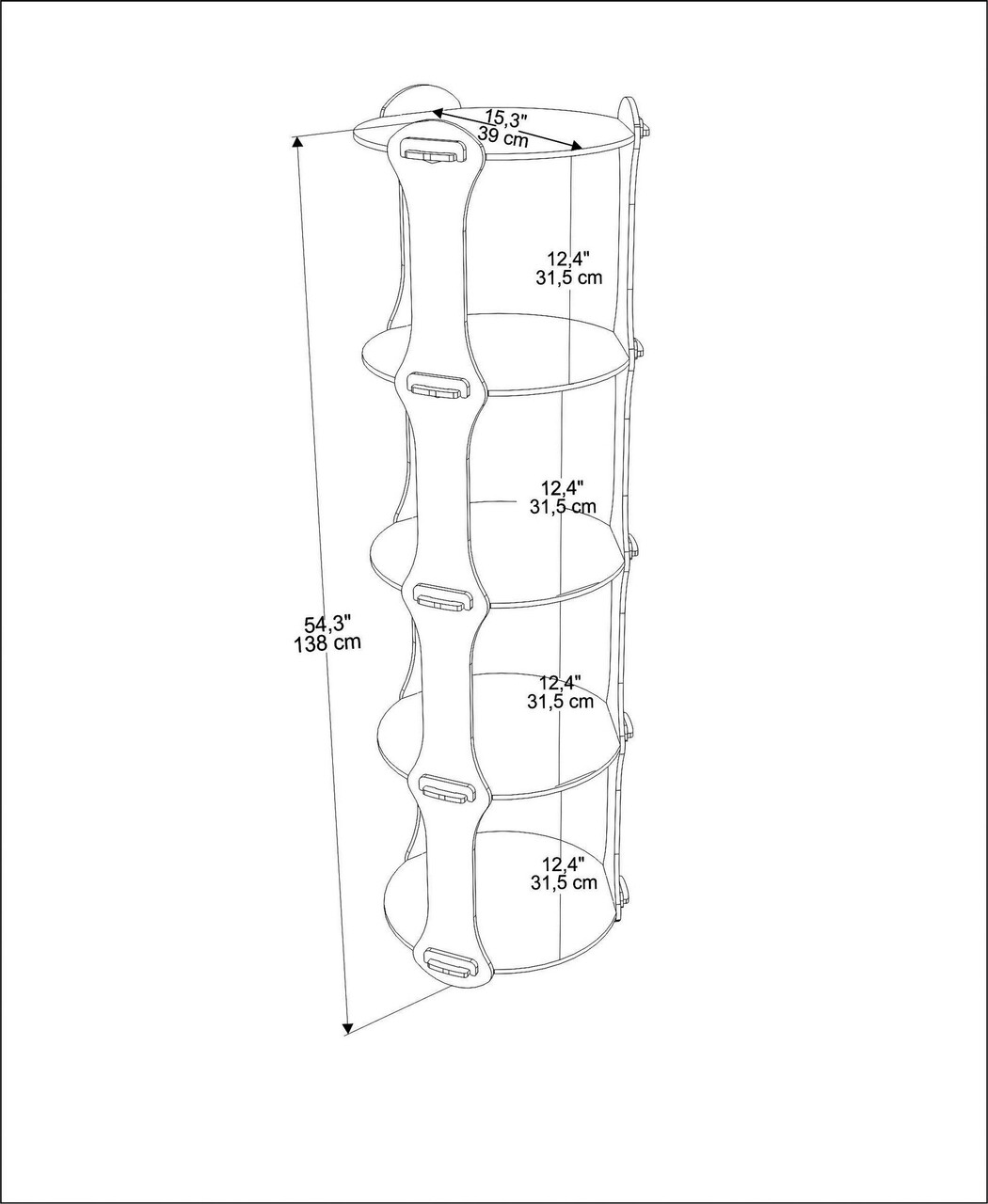 15,3"
39 cm

12,4"
31,5 cm

12,4"
31,5 cm

54,3"
138 cm

12,4"
31,5 cm

12,4"
31,5 cm