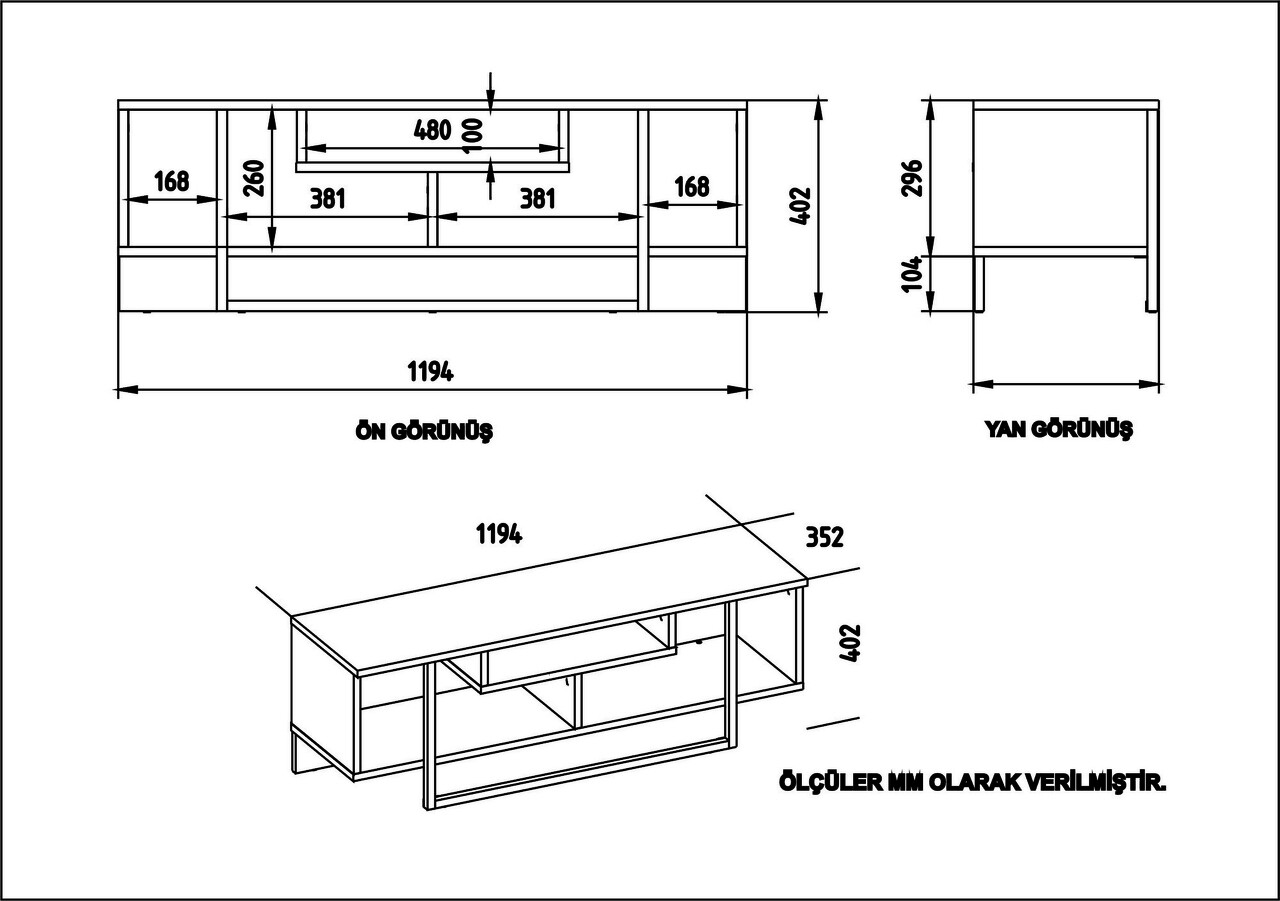 480
100
168
260
381
381
168
402
1194
ÖN GÖRÜNÜŞ
296
104
YAN GÖRÜNÜŞ
1194
352
402
ÖLÇÜLER MM OLARAK VERİLMİŞTİR.