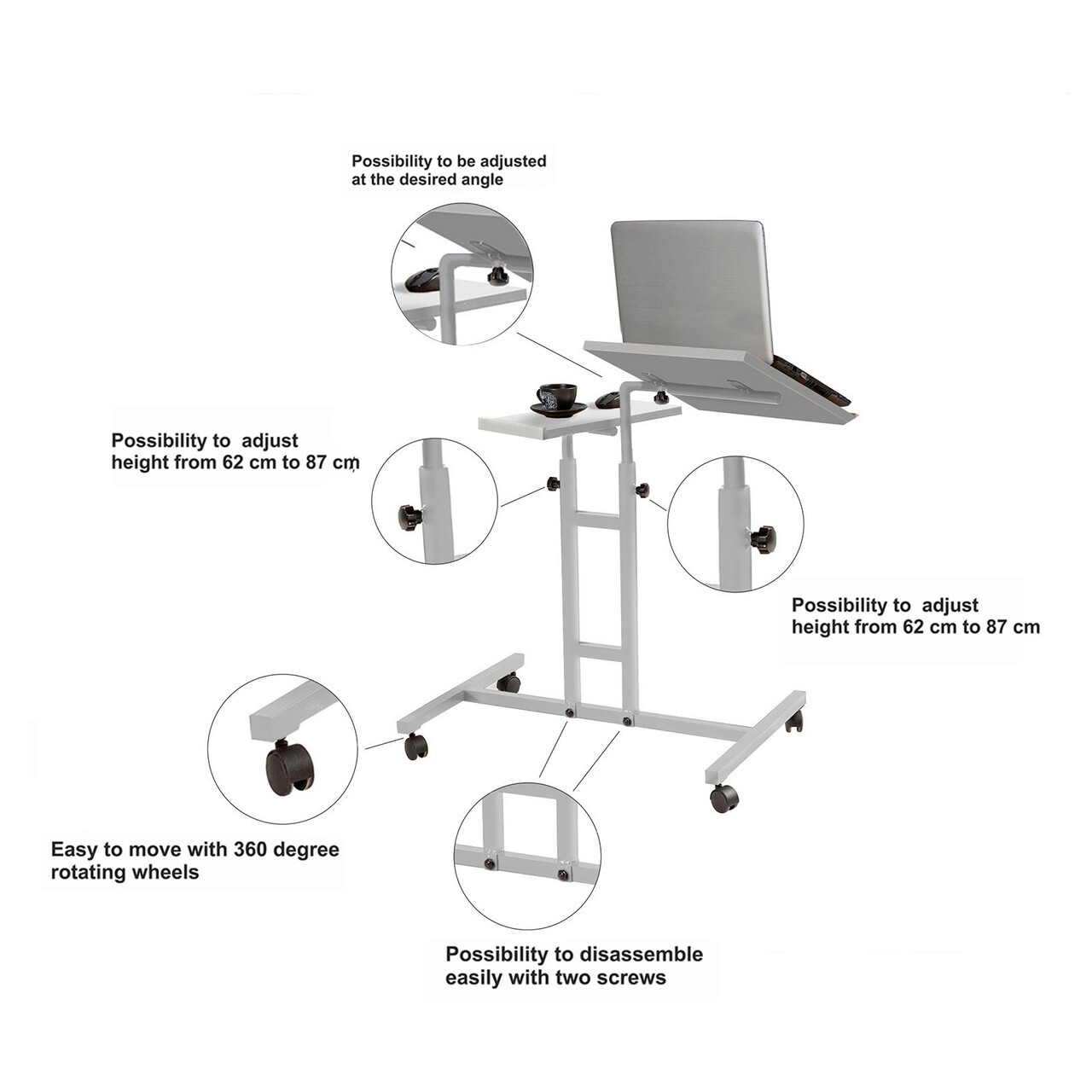 Possibility to be adjusted at the desired angle

Possibility to adjust height from 62 cm to 87 cm

Possibility to adjust height from 62 cm to 87 cm

Easy to move with 360 degree rotating wheels

Possibility to disassemble easily with two screws