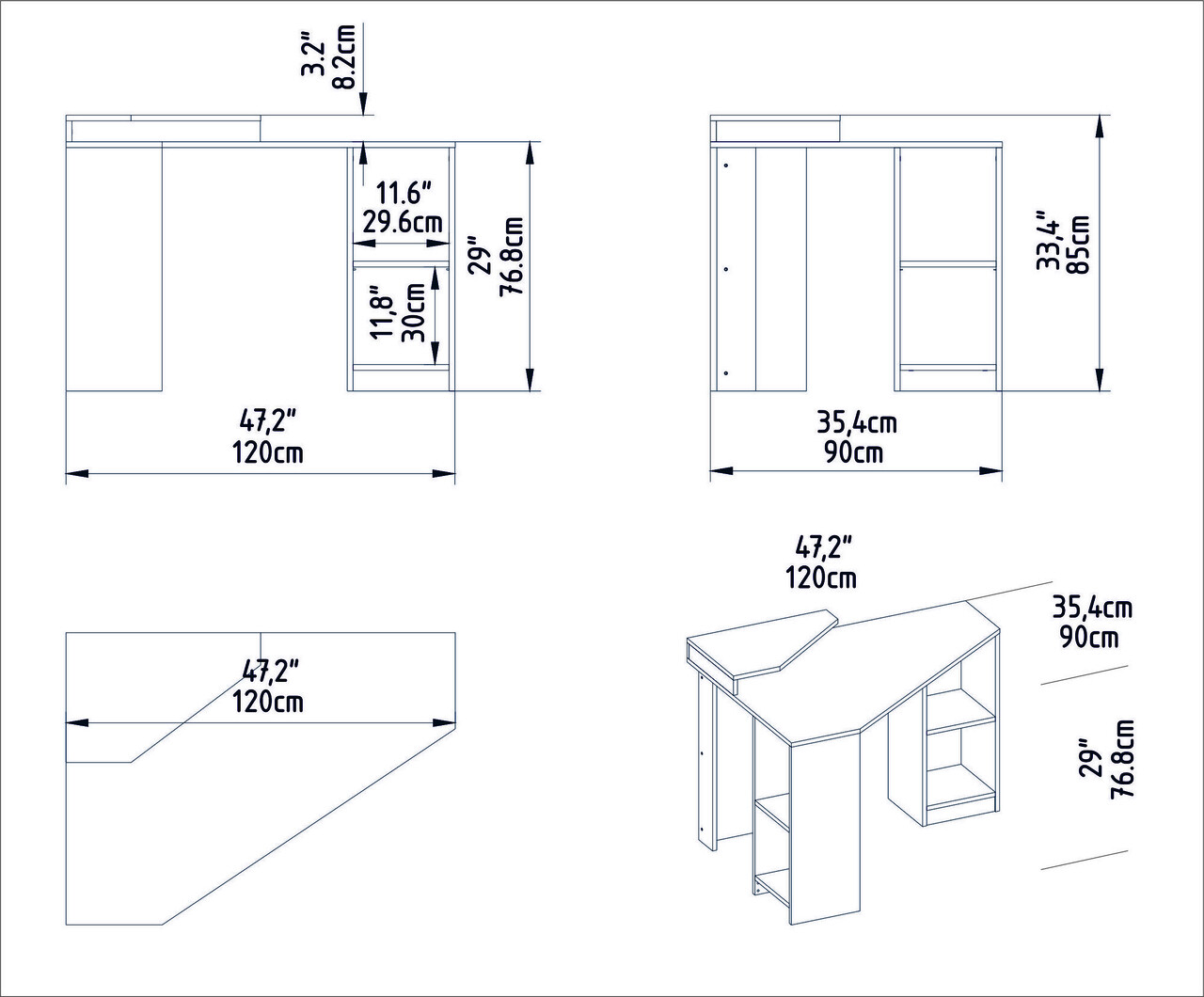 3.2"
8.2cm

11.6"
29.6cm

11,8"
30cm

29"
76.8cm

47,2"
120cm

33,4"
85cm

35,4cm
90cm

47,2"
120cm

47,2"
120cm

35,4cm
90cm

29"
76.8cm