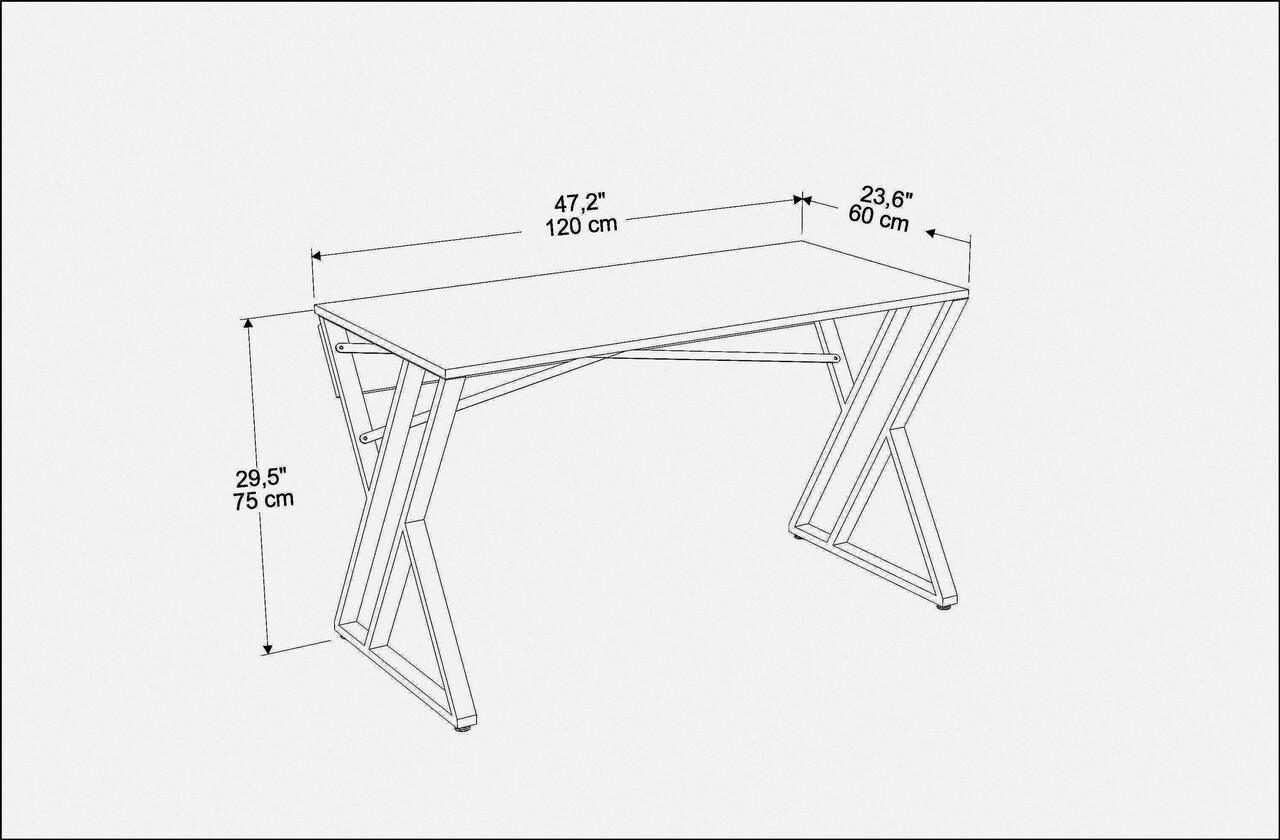 47,2"
120 cm

23,6"
60 cm

29,5"
75 cm