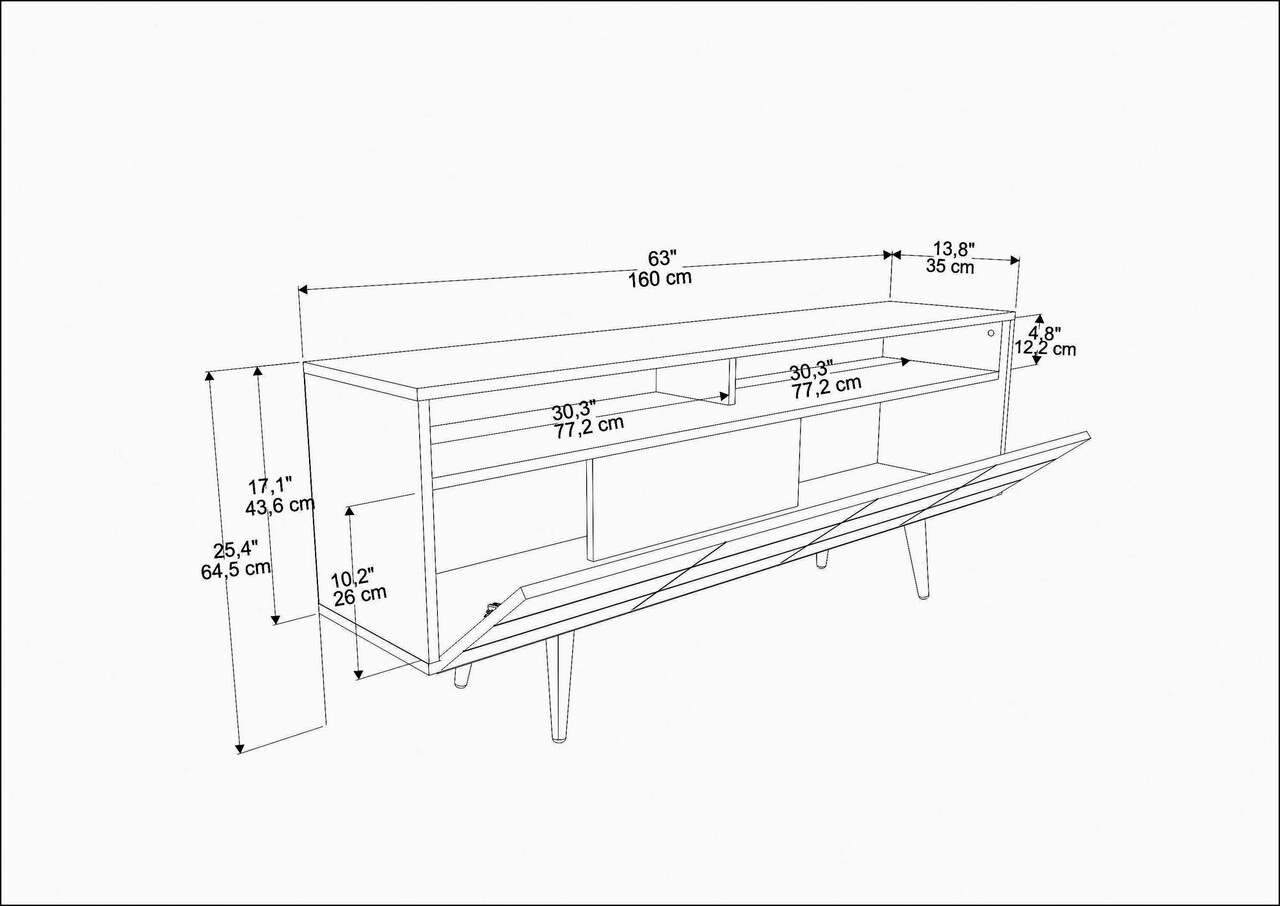 63"
160 cm

13,8"
35 cm

4,8"
12,2 cm

30,3"
77,2 cm

30,3"
77,2 cm

17,1"
43,6 cm

25,4"
64,5 cm

10,2"
26 cm