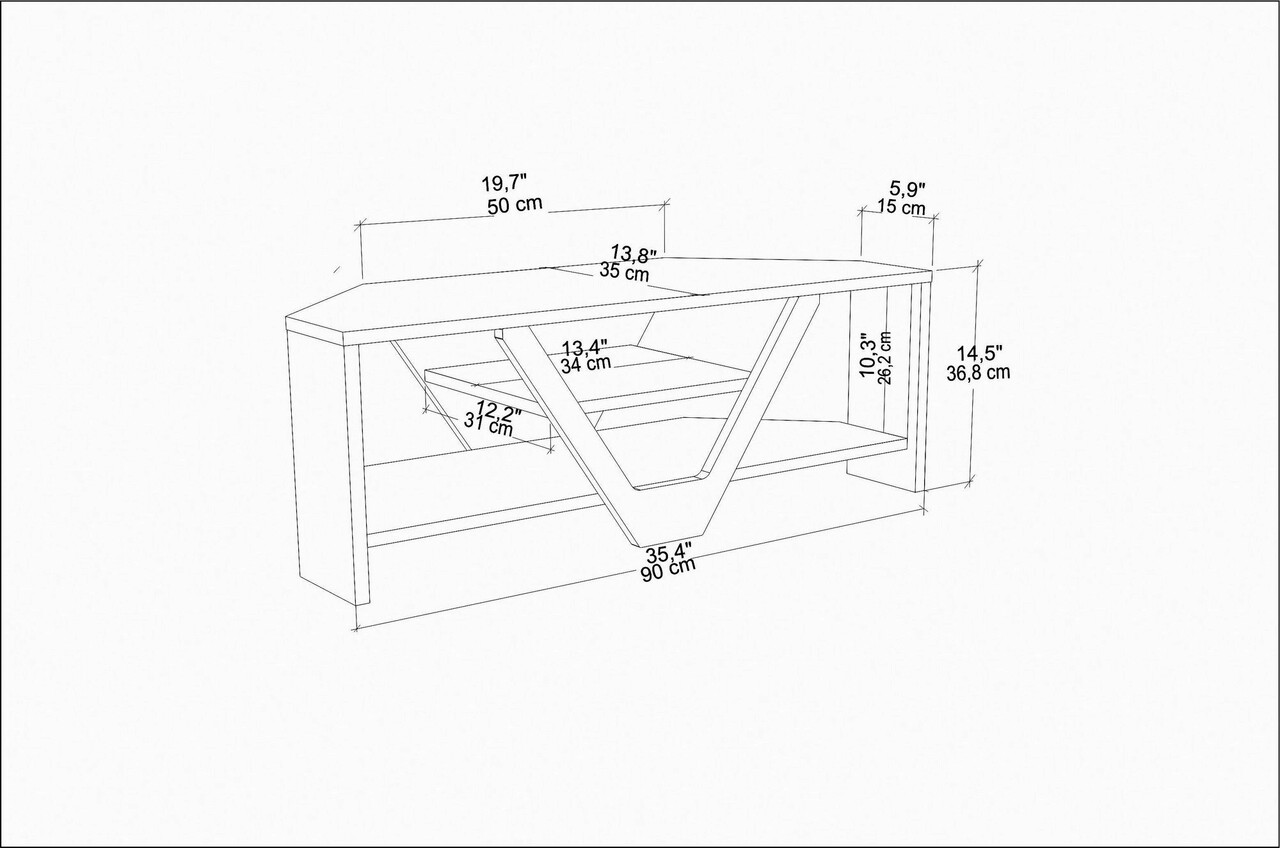 19,7"
50 cm

5,9"
15 cm

13,8"
35 cm

13,4"
34 cm

10,3"
26,2 cm

14,5"
36,8 cm

12,2"
31 cm

35,4"
90 cm