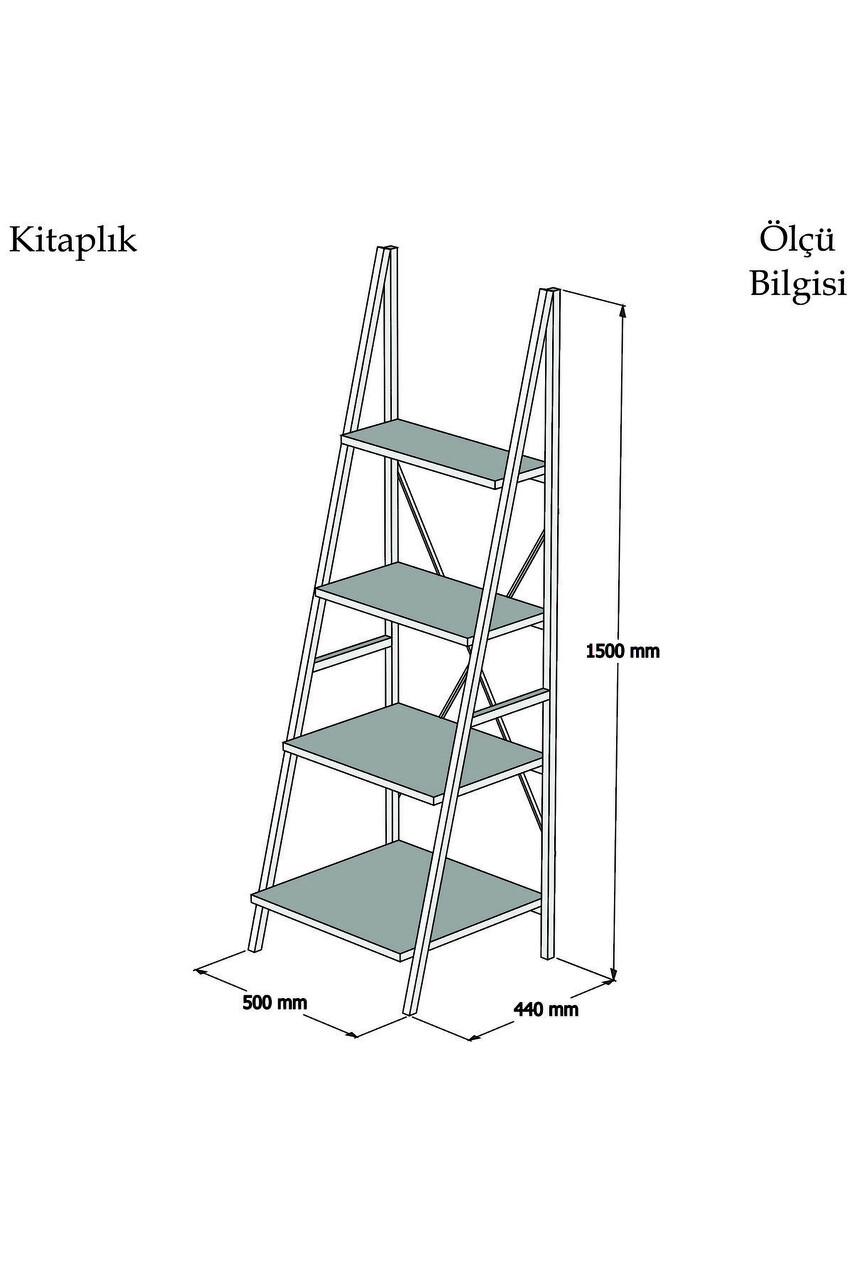 Kitaplık

Ölçü
Bilgisi

1500 mm

500 mm

440 mm